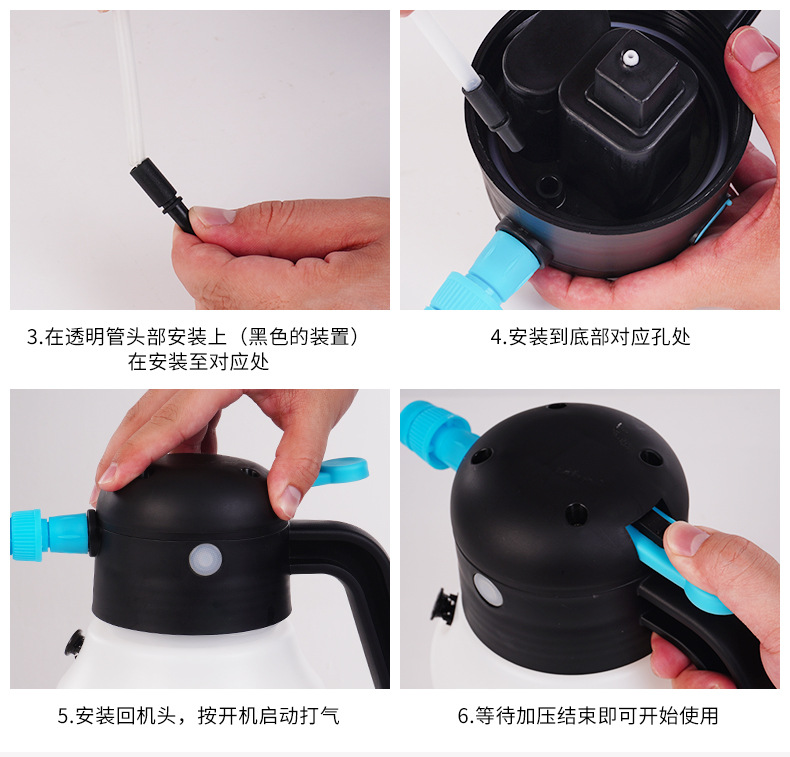 3.在透明管头部安装上（黑色的装置）在安装至对应处

4.安装到底部对应孔处

5.安装回机头，按开机启动打气

6.等待加压结束即可开始使用