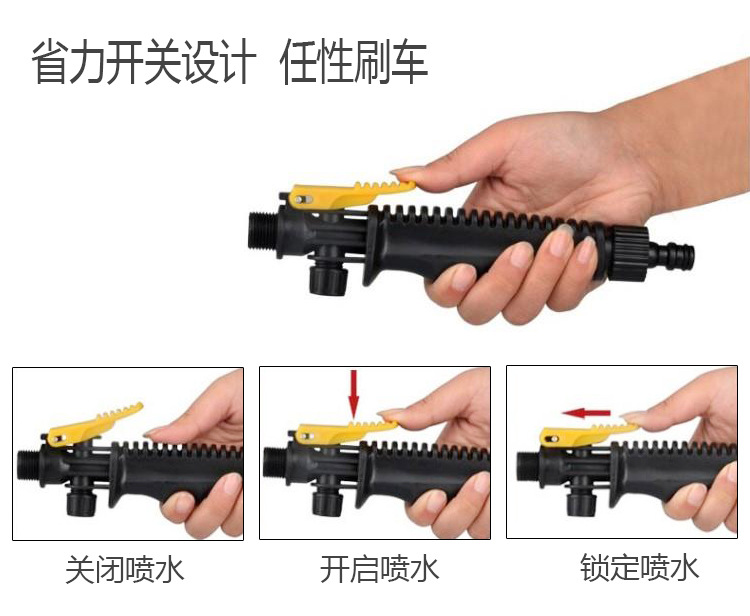 省力开关设计 任性刷车

关闭喷水

开启喷水

锁定喷水