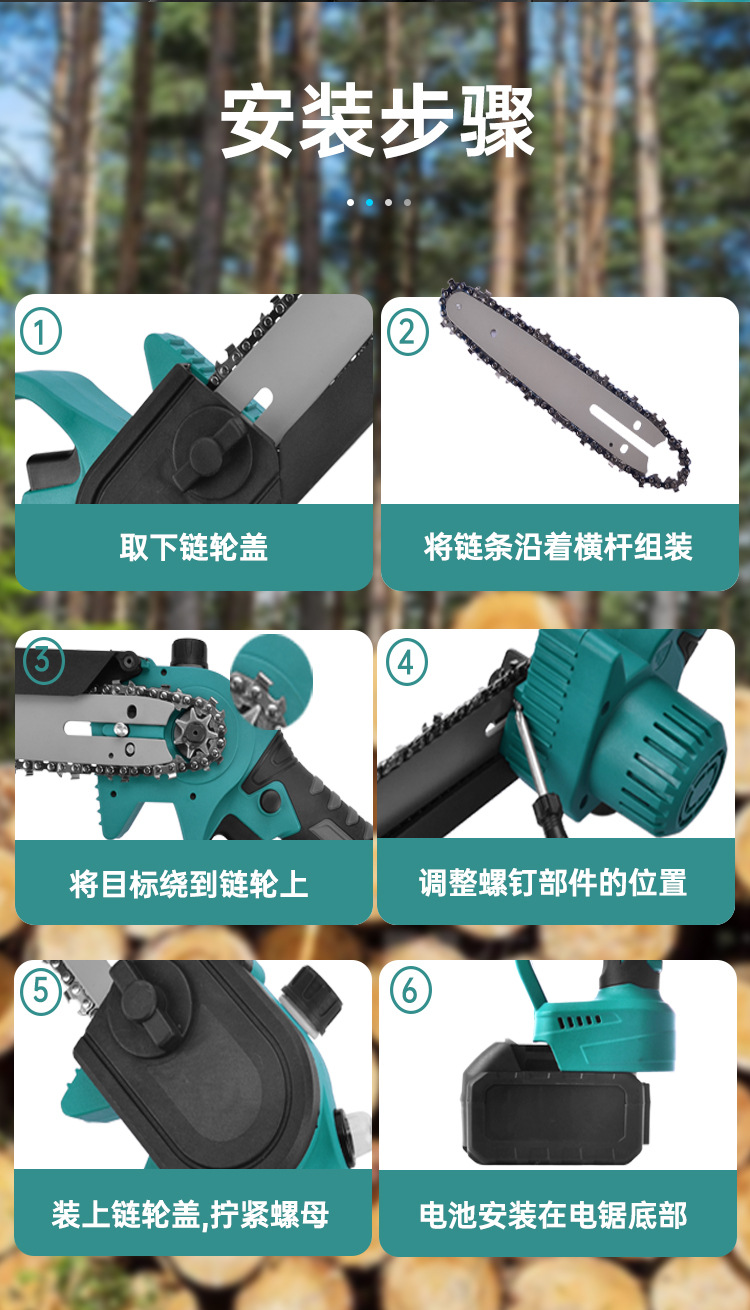 安装步骤

①
取下链轮盖

②
将链条沿着横杆组装

③
将目标绕到链轮上

④
调整螺钉部件的位置

⑤
装上链轮盖,拧紧螺母

⑥
电池安装在电锯底部