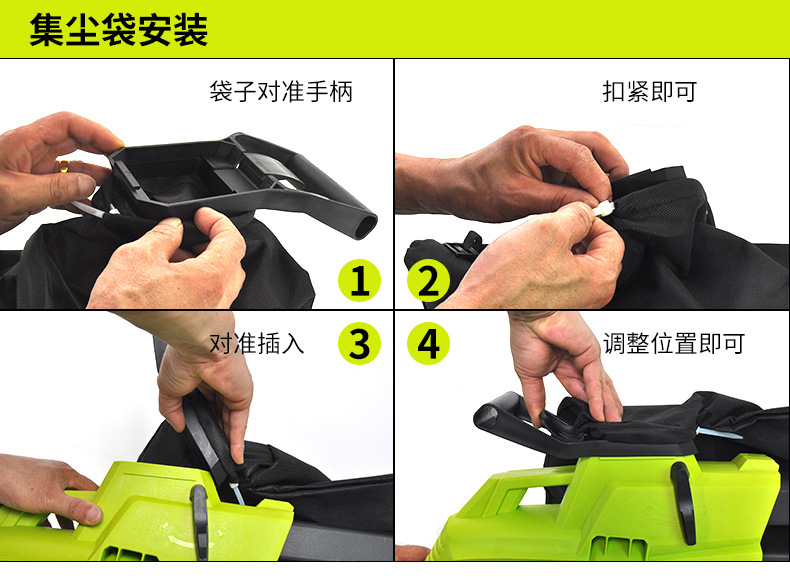 集尘袋安装

袋子对准手柄

1

扣紧即可

2

对准插入

3

4

调整位置即可