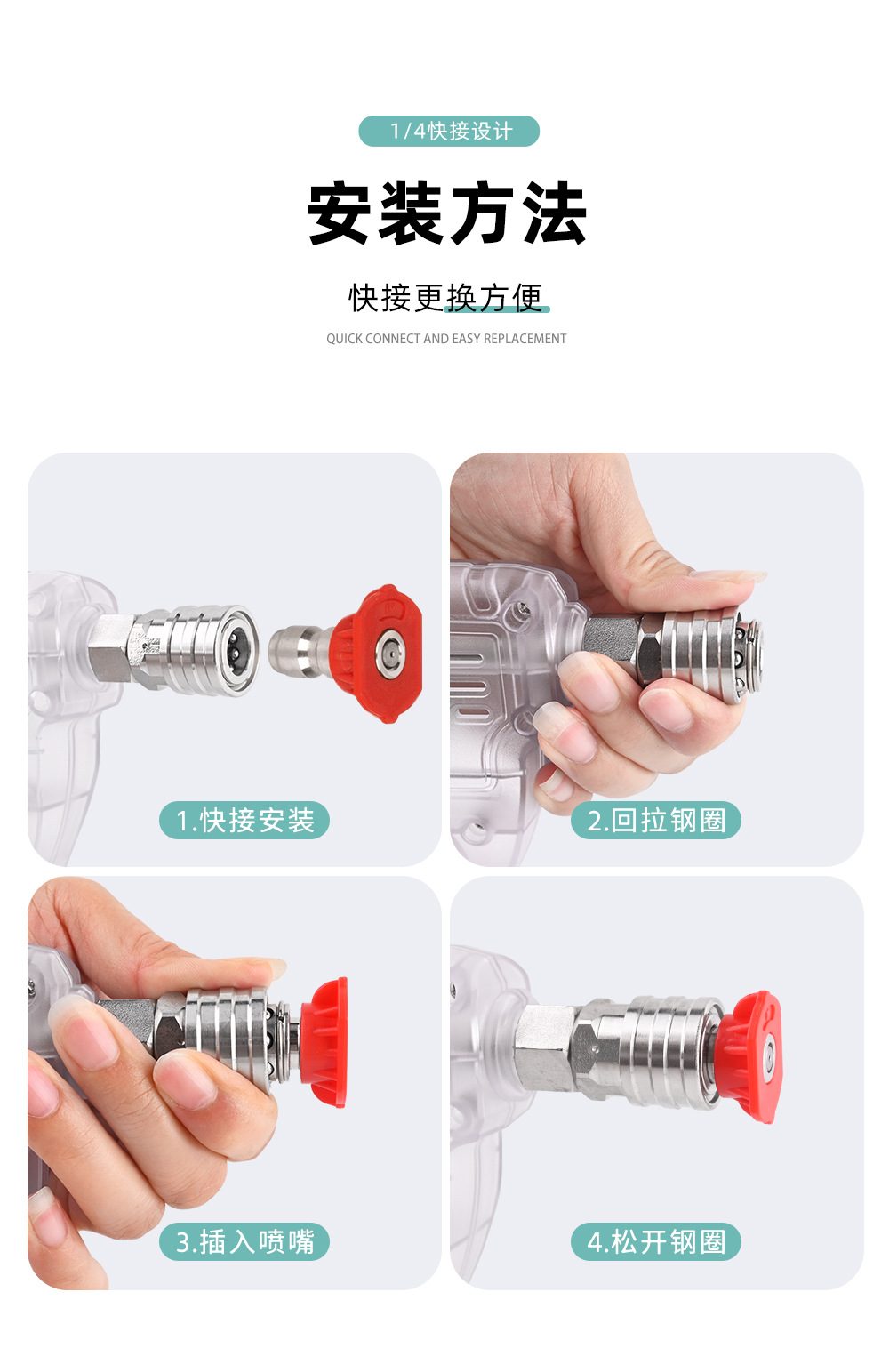 1/4快接设计

安装方法

快接更换方便

QUICK CONNECT AND EASY REPLACEMENT

1.快接安装

2.回拉钢圈

3.插入喷嘴

4.松开钢圈