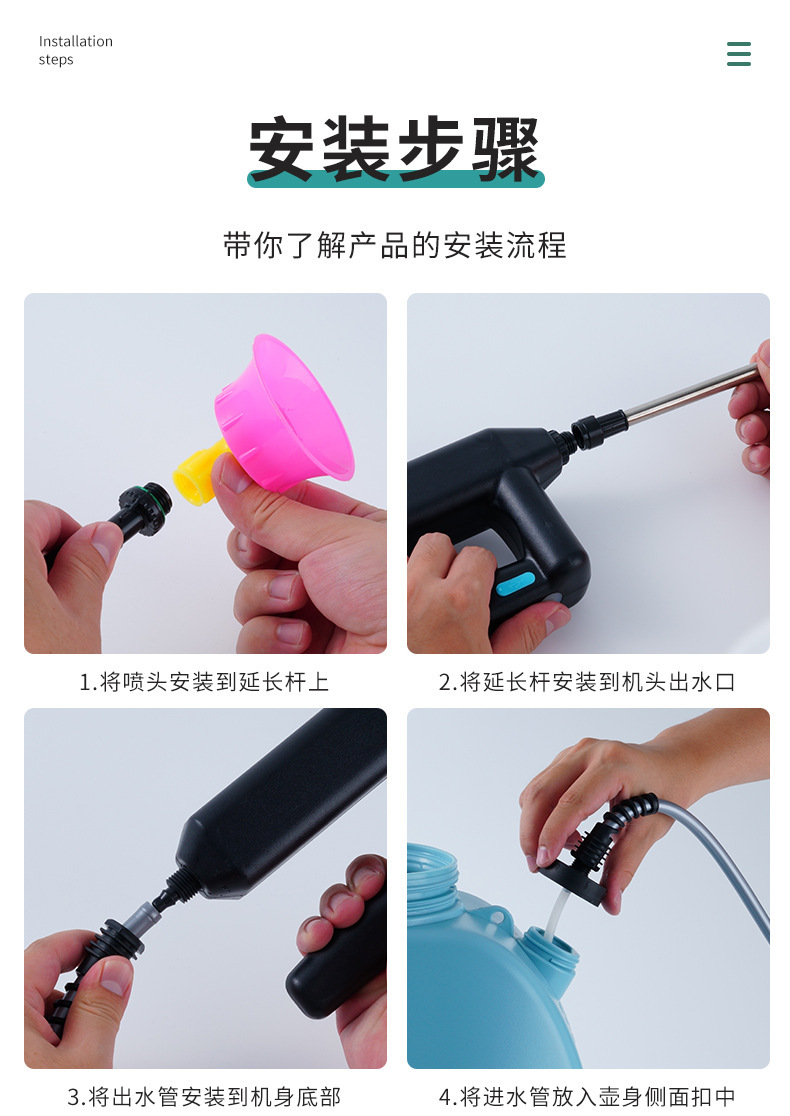 Installation steps

安装步骤

带你了解产品的安装流程

1.将喷头安装到延长杆上

2.将延长杆安装到机头出水口

3.将出水管安装到机身底部

4.将进水管放入壶身侧面扣中