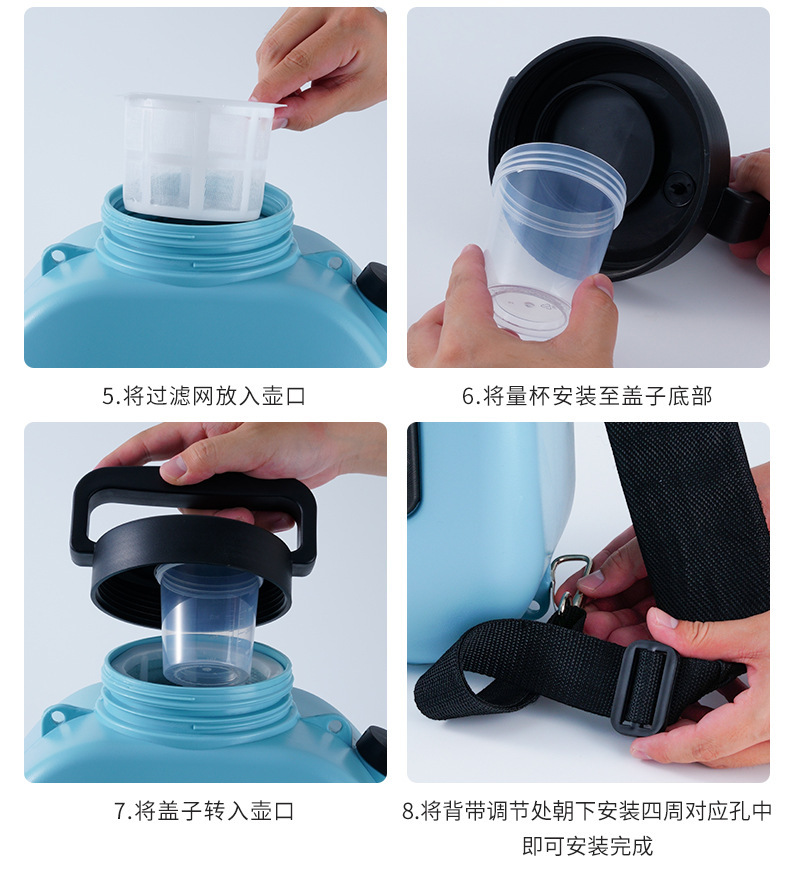 5.将过滤网放入壶口

6.将量杯安装至盖子底部

7.将盖子转入壶口

8.将背带调节处朝下安装四周对应孔中即可安装完成