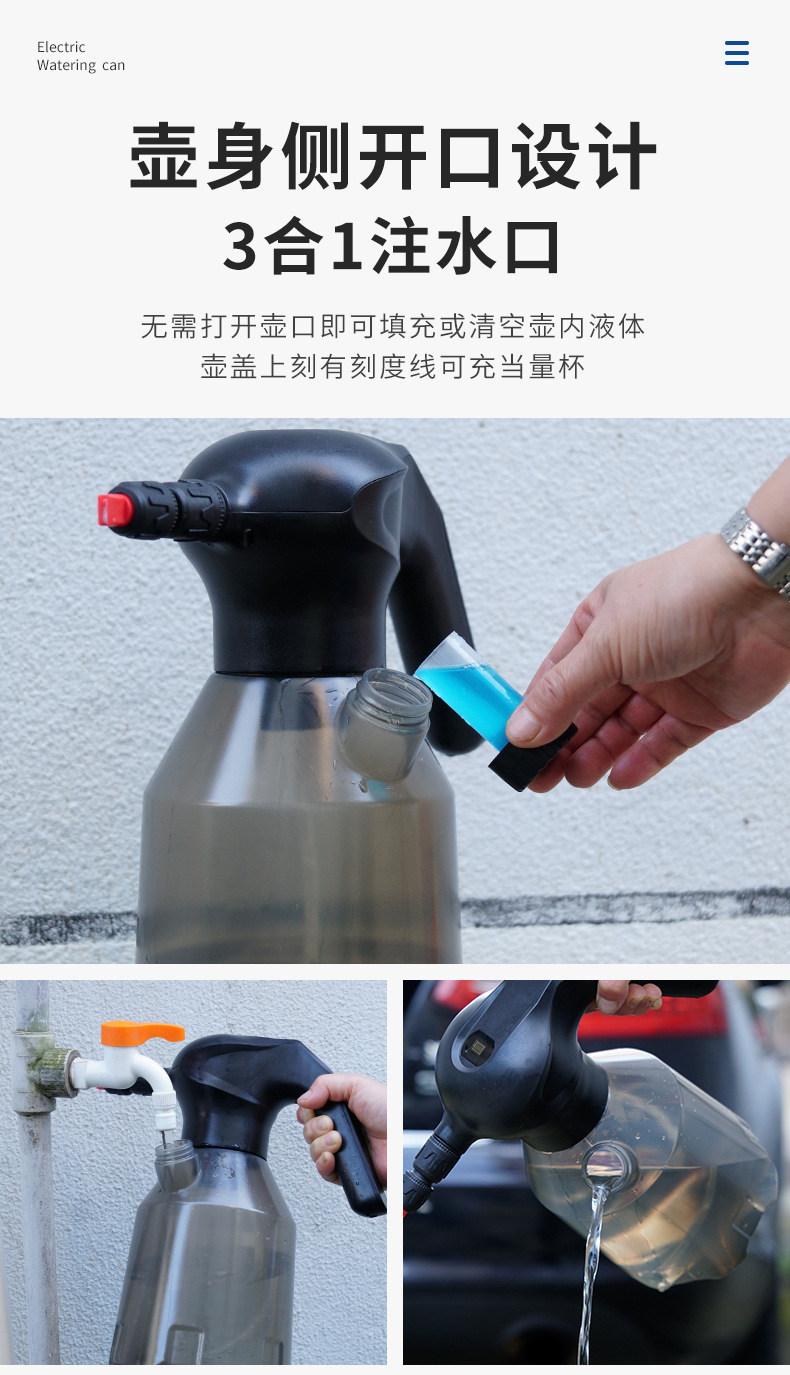 Electric
Watering can

壶身侧开口设计
3合1注水口

无需打开壶口即可填充或清空壶内液体
壶盖上刻有刻度线可充当量杯