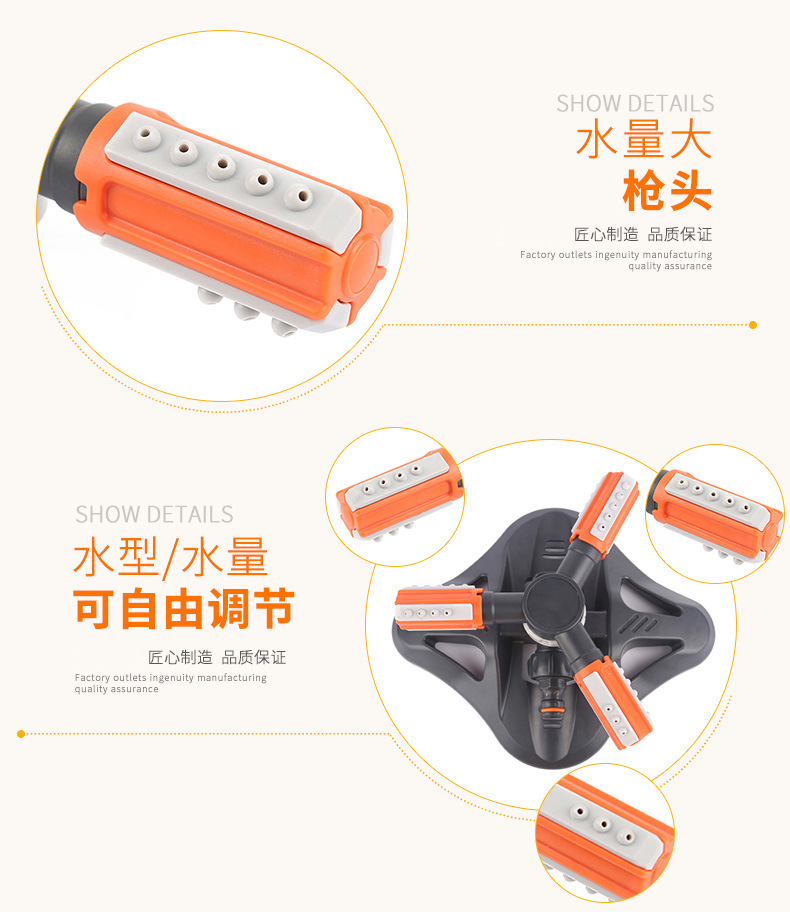 SHOW DETAILS
水量大
枪头

匠心制造 品质保证

Factory outlets ingenuity manufacturing quality assurance

SHOW DETAILS
水型/水量
可自由调节

匠心制造 品质保证

Factory outlets ingenuity manufacturing quality assurance