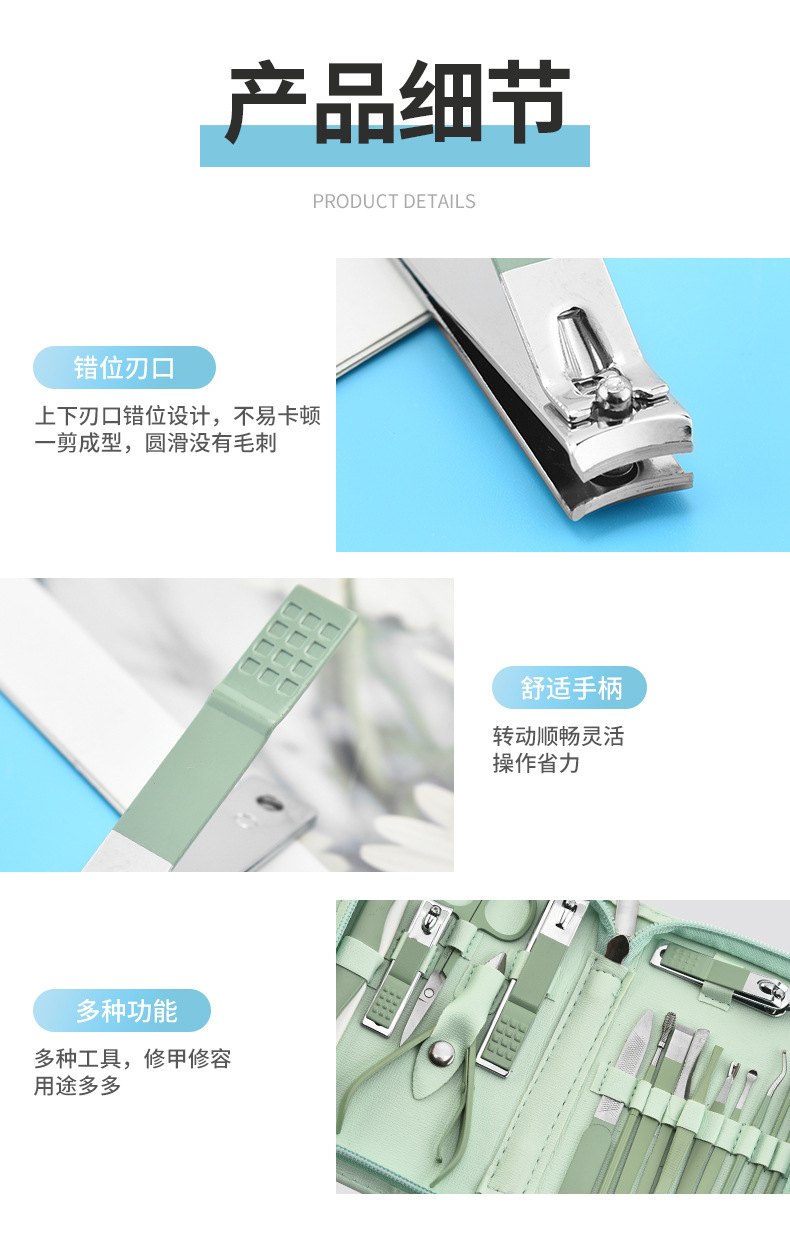 产品细节

PRODUCT DETAILS

错位刃口

上下刃口错位设计，不易卡顿
一剪成型，圆滑没有毛刺

舒适手柄

转动顺畅灵活
操作省力

多种功能

多种工具，修甲修容
用途多多