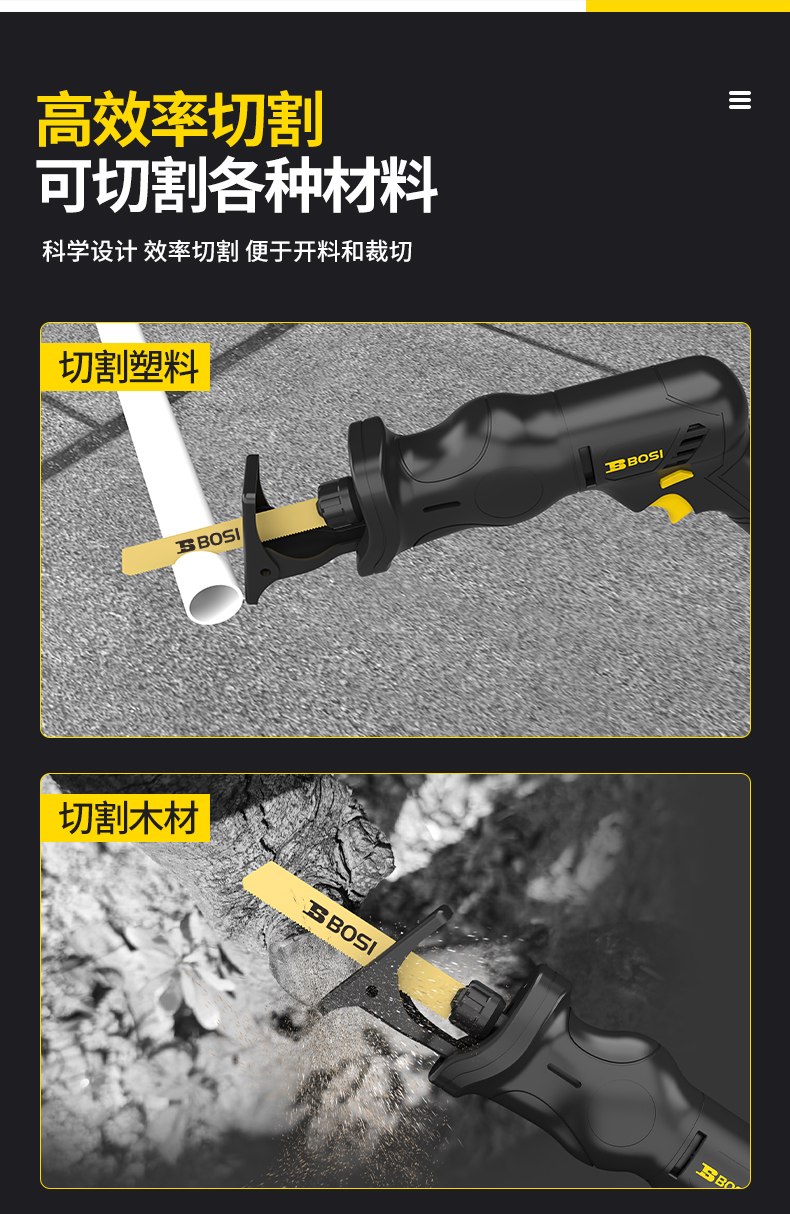 高效率切割
可切割各种材料

科学设计 效率切割 便于开料和裁切

切割塑料

BOSI

BOSI

切割木材

BOSI

BOSI