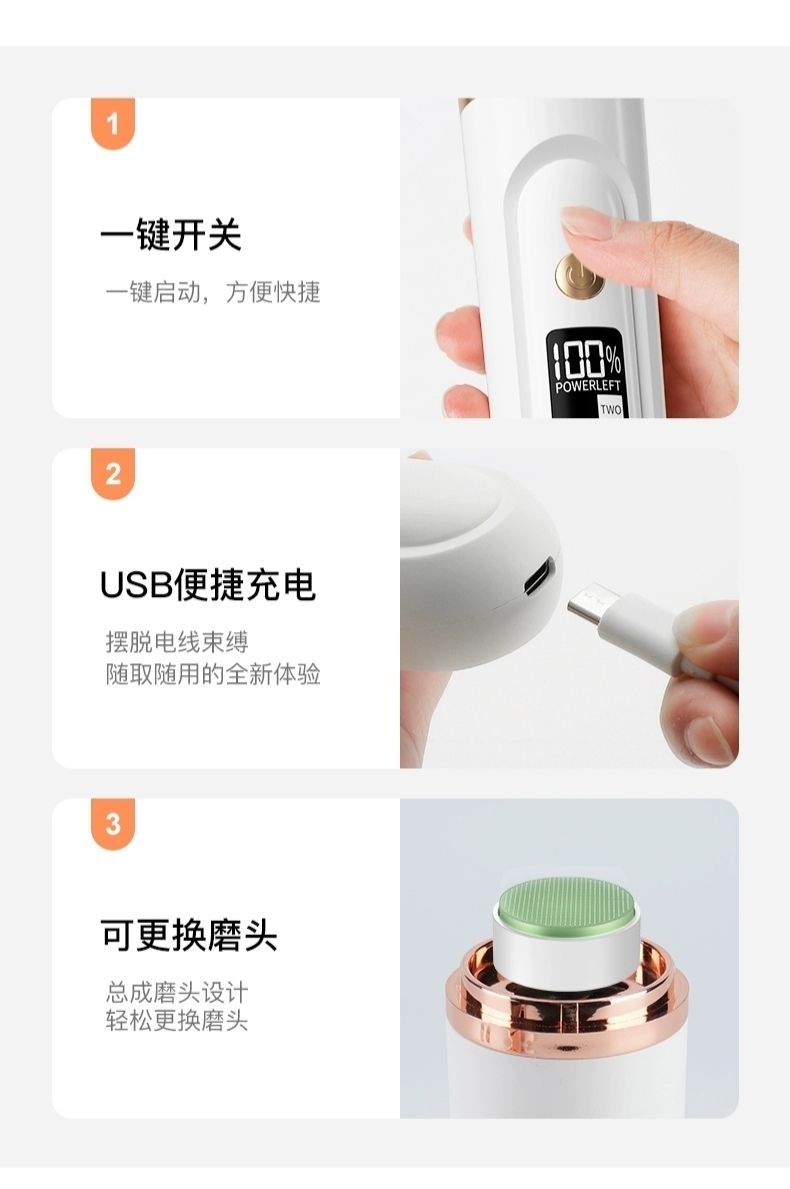 1

一键开关

一键启动，方便快捷

100%
POWERLEFT
TWO

2

USB便捷充电

摆脱电线束缚
随取随用的全新体验

3

可更换磨头

总成磨头设计
轻松更换磨头