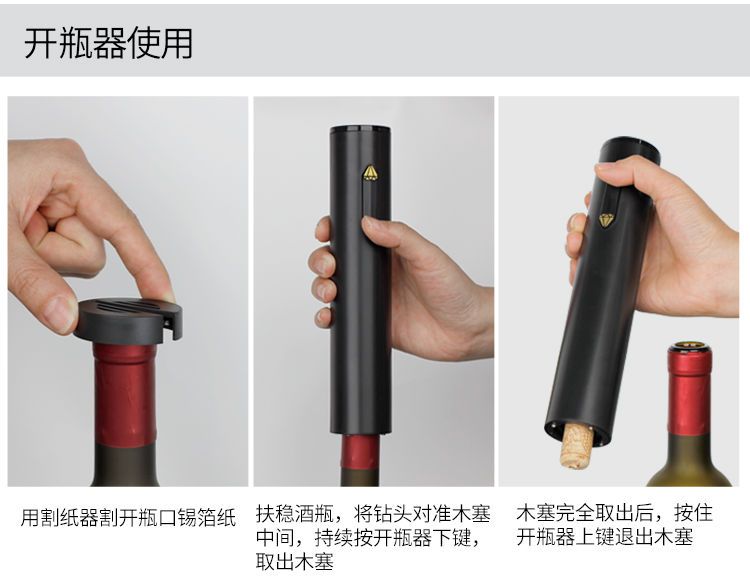 开瓶器使用

用割纸器割开瓶口锡箔纸

扶稳酒瓶，将钻头对准木塞中间，持续按开瓶器下键，取出木塞

木塞完全取出后，按住开瓶器上键退出木塞