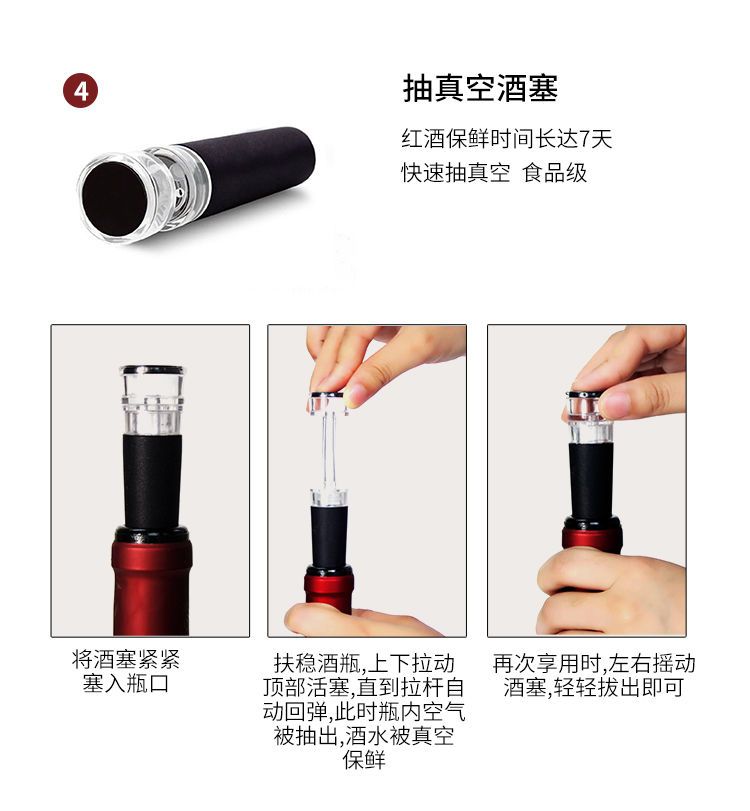 4

抽真空酒塞

红酒保鲜时间长达7天
快速抽真空 食品级

将酒塞紧紧塞入瓶口

扶稳酒瓶,上下拉动顶部活塞,直到拉杆自动回弹,此时瓶内空气被抽出,酒水被真空保鲜

再次享用时,左右摇动酒塞,轻轻拔出即可