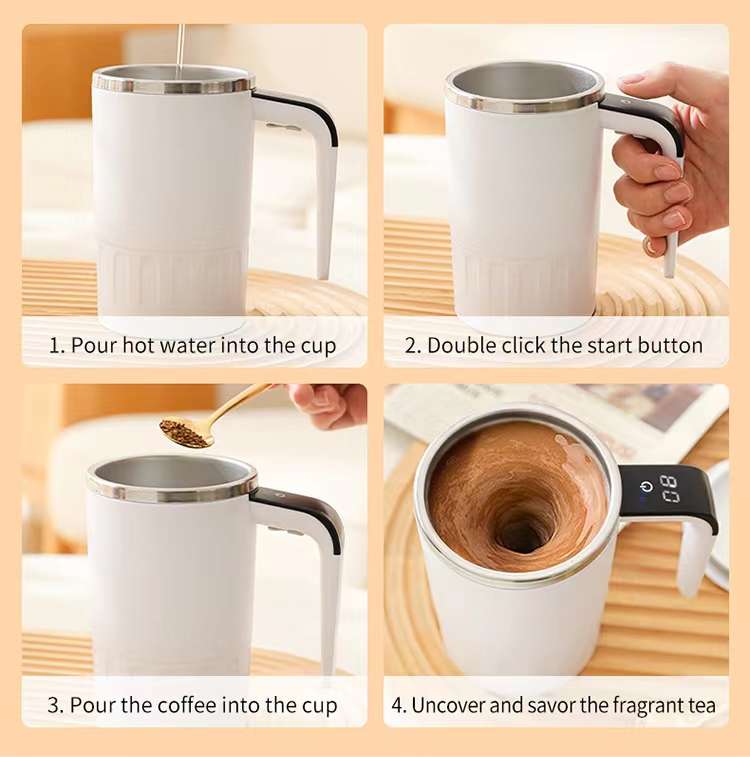 1. Pour hot water into the cup

2. Double click the start button

3. Pour the coffee into the cup

80

4. Uncover and savor the fragrant tea