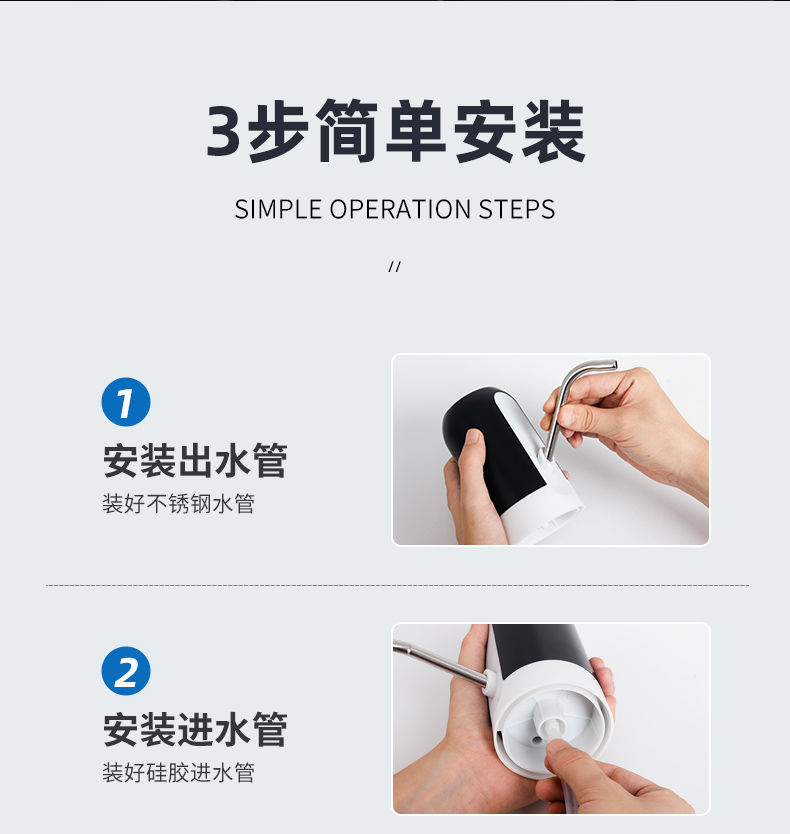 3步简单安装

SIMPLE OPERATION STEPS

//

1

安装出水管

装好不锈钢水管

2

安装进水管

装好硅胶进水管