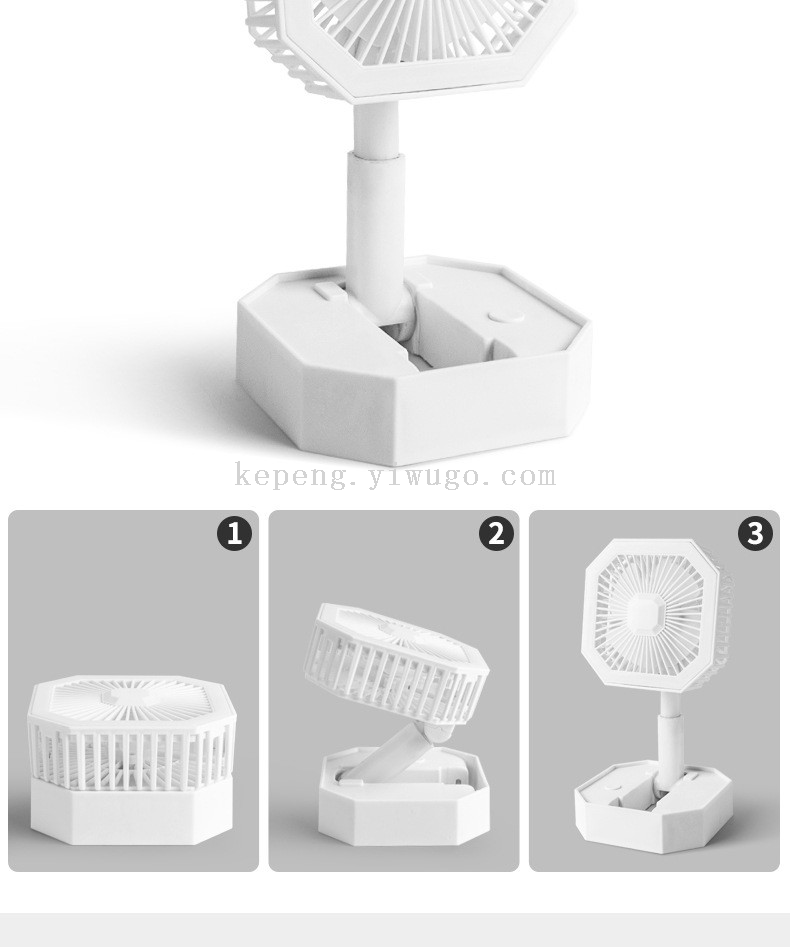 kepeng.yiwugo.com

1

2

3