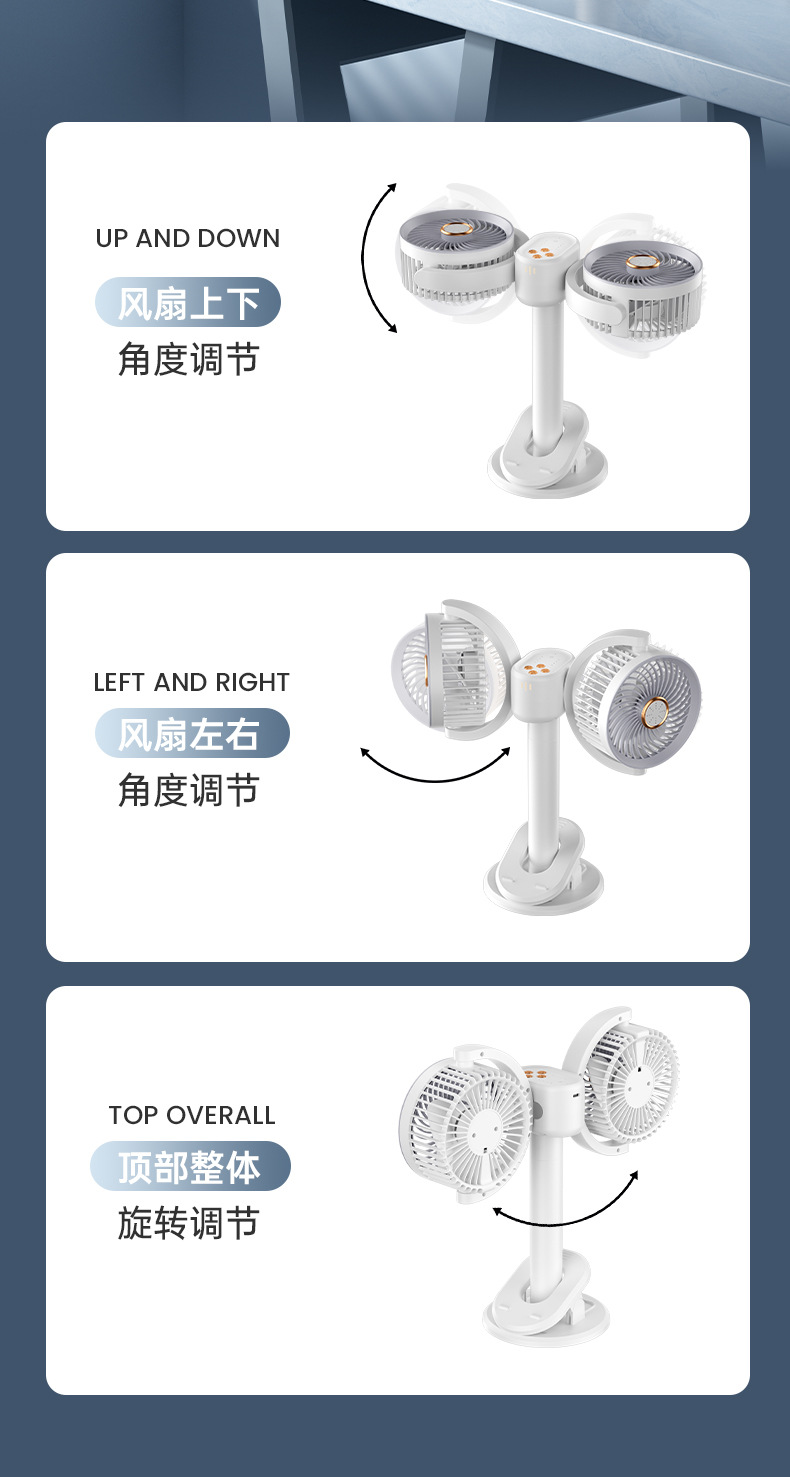 UP AND DOWN
风扇上下
角度调节

LEFT AND RIGHT
风扇左右
角度调节

TOP OVERALL
顶部整体
旋转调节