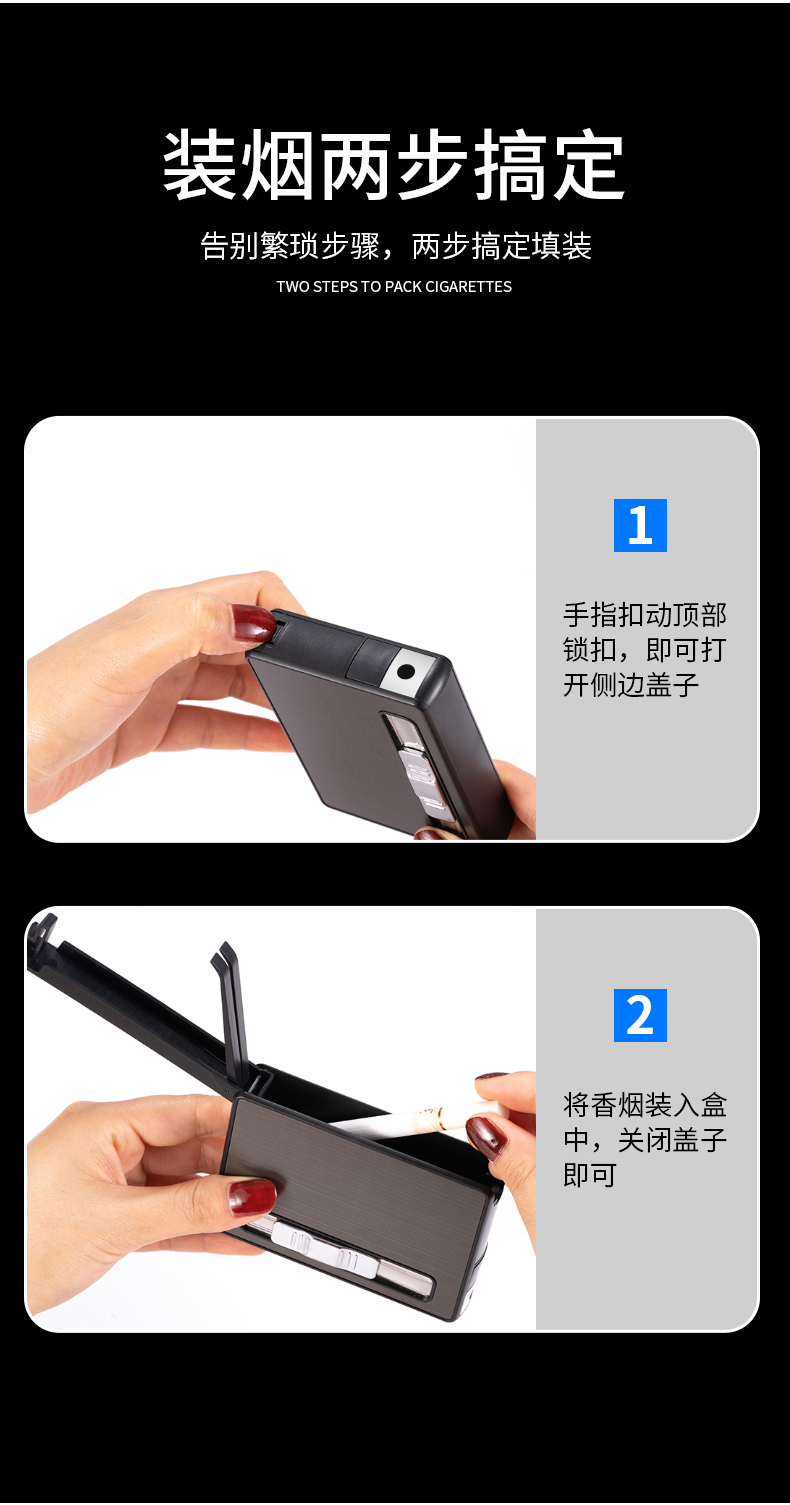 装烟两步搞定

告别繁琐步骤，两步搞定填装

TWO STEPS TO PACK CIGARETTES

1

手指扣动顶部锁扣，即可打开侧边盖子

2

将香烟装入盒中，关闭盖子即可