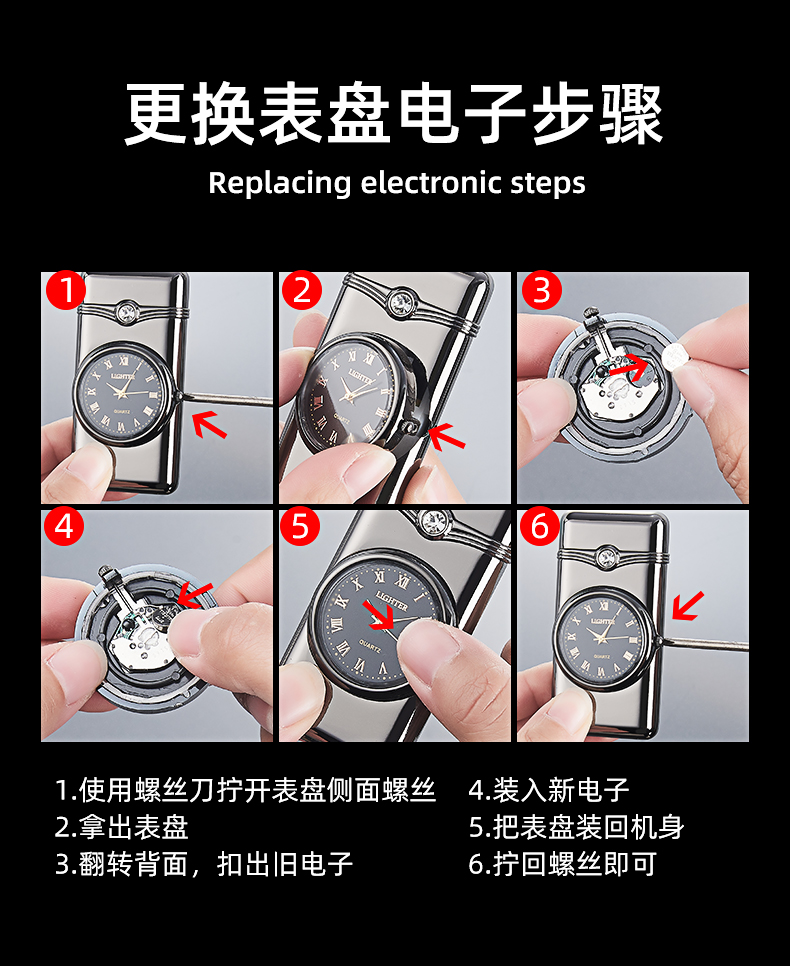 更换表盘电子步骤

Replacing electronic steps

1

LIGHTER

QUARTZ

2

LIGHTER

QUARTZ

3

4

5

LIGHTER

QUARTZ

6

LIGHTER

QUARTZ

1.使用螺丝刀拧开表盘侧面螺丝
2.拿出表盘
3.翻转背面，扣出旧电子

4.装入新电子
5.把表盘装回机身
6.拧回螺丝即可