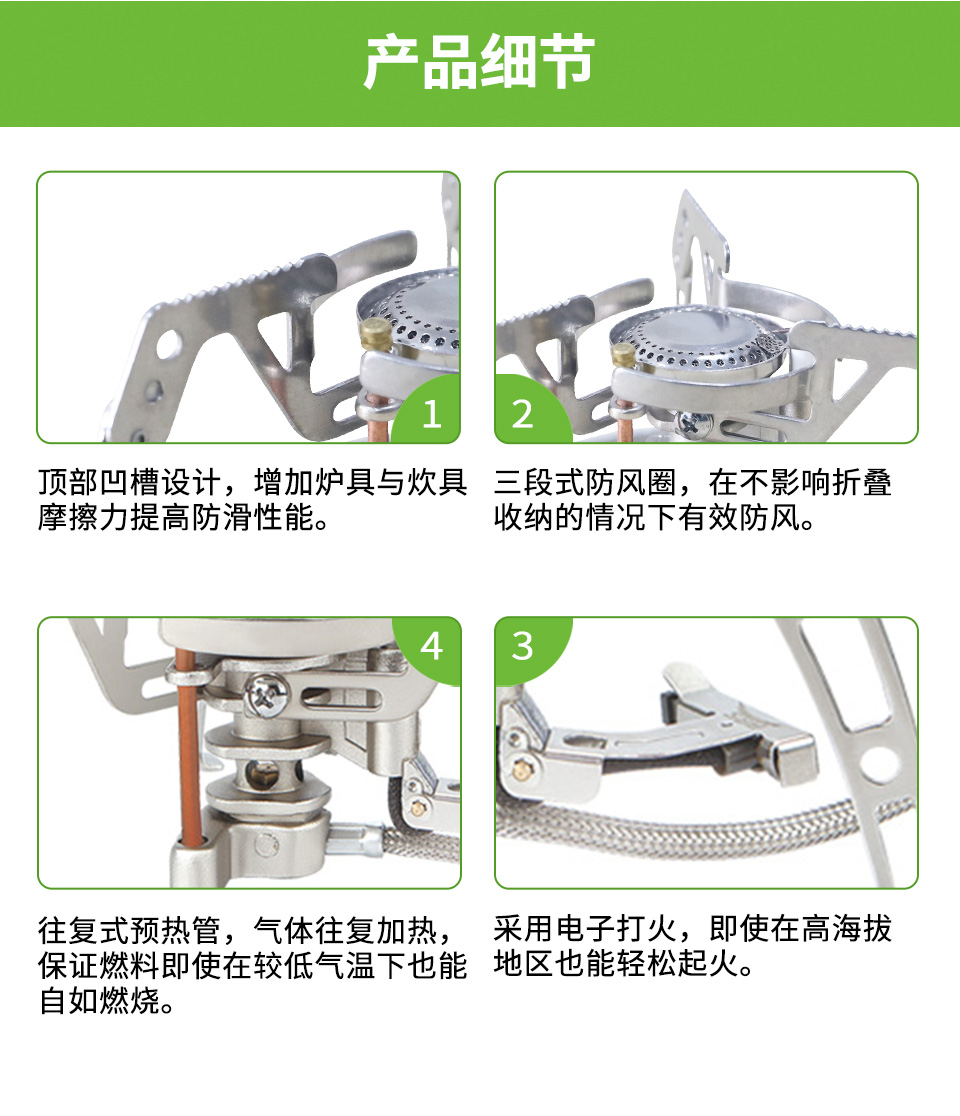 产品细节

1

顶部凹槽设计，增加炉具与炊具摩擦力提高防滑性能。

2

三段式防风圈，在不影响折叠收纳的情况下有效防风。

4

往复式预热管，气体往复加热，保证燃料即使在较低气温下也能自如燃烧。

3

采用电子打火，即使在高海拔地区也能轻松起火。