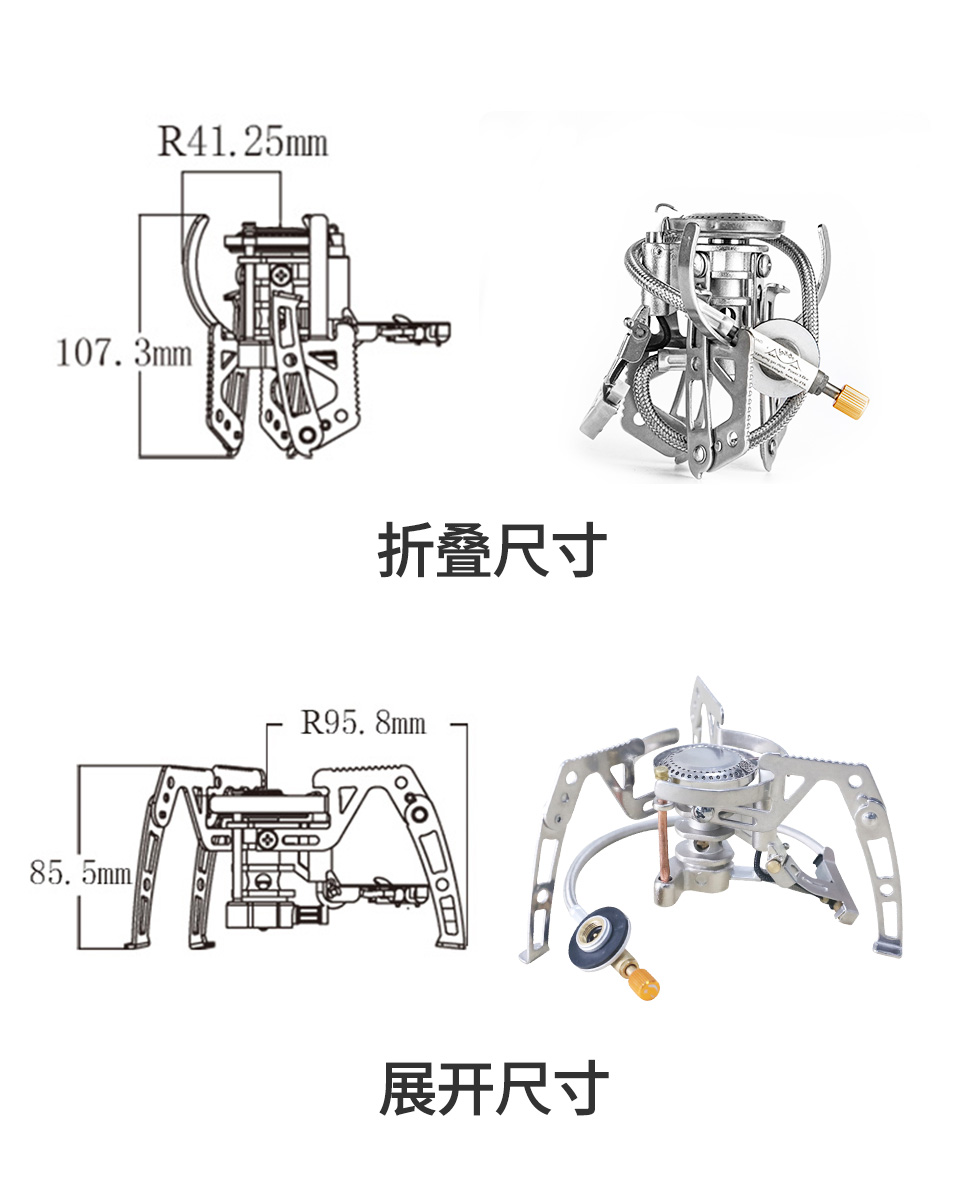 R41.25mm

107.3mm

折叠尺寸

R95.8mm

85.5mm

展开尺寸