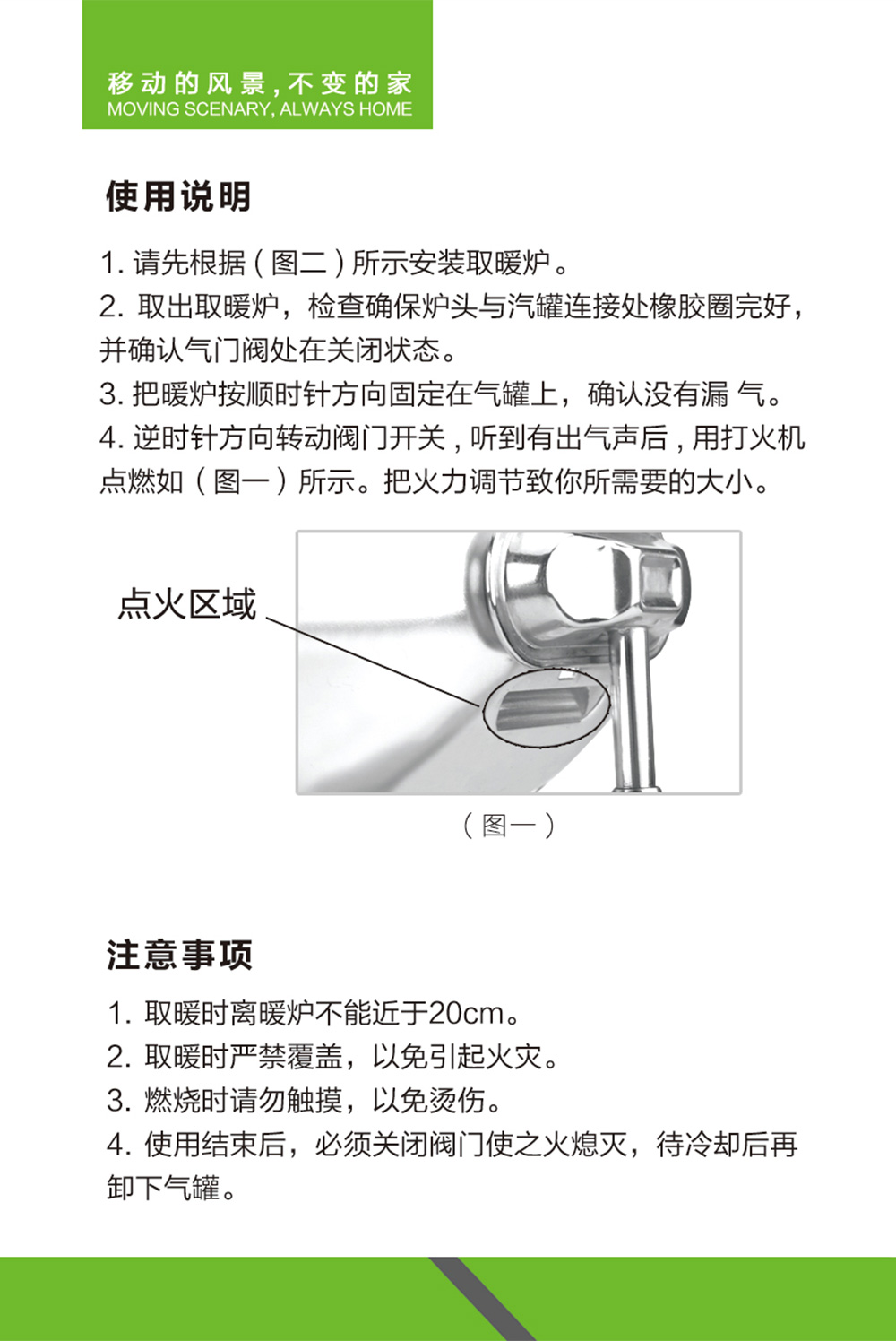 移动的风景，不变的家
MOVING SCENARY, ALWAYS HOME

使用说明

1. 请先根据（图二）所示安装取暖炉。
2. 取出取暖炉，检查确保炉头与汽罐连接处橡胶圈完好，并确认气门阀处在关闭状态。
3. 把暖炉按顺时针方向固定在气罐上，确认没有漏 气。
4. 逆时针方向转动阀门开关，听到有出气声后，用打火机点燃如（图一）所示。把火力调节致你所需要的大小。

点火区域

（图一）

注意事项

1. 取暖时离暖炉不能近于20cm。
2. 取暖时严禁覆盖，以免引起火灾。
3. 燃烧时请勿触摸，以免烫伤。
4. 使用结束后，必须关闭阀门使之火熄灭，待冷却后再卸下气罐。