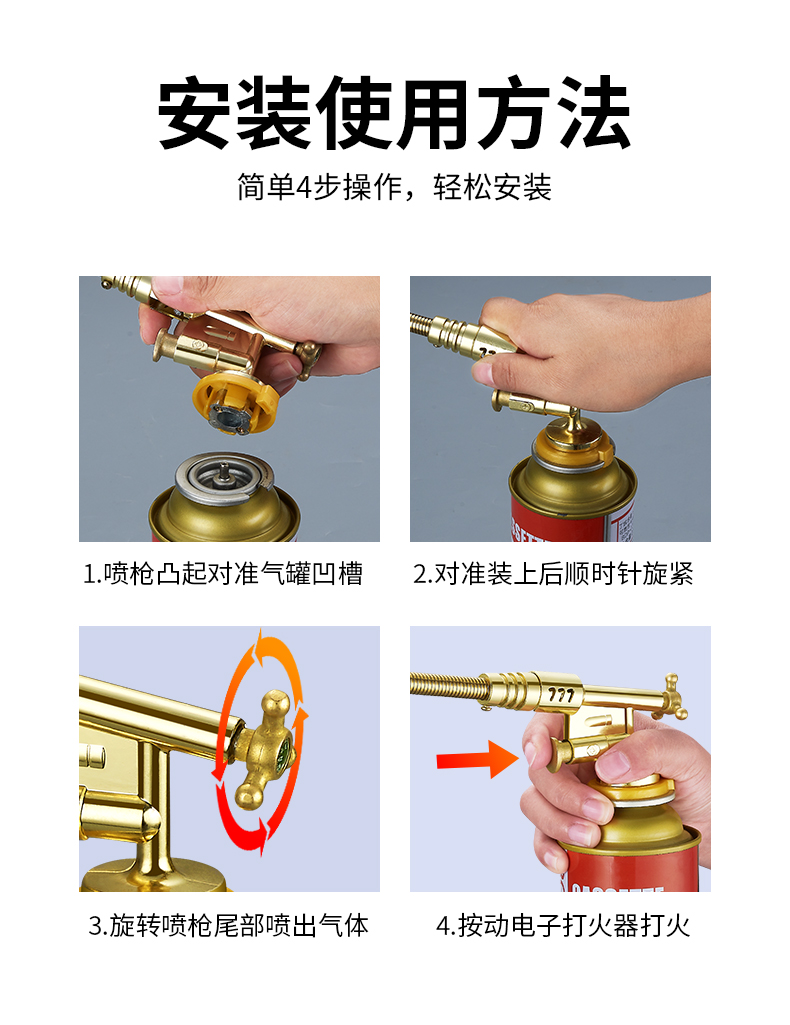 安装使用方法

简单4步操作，轻松安装

777

1.喷枪凸起对准气罐凹槽

2.对准装上后顺时针旋紧

777

3.旋转喷枪尾部喷出气体

4.按动电子打火器打火