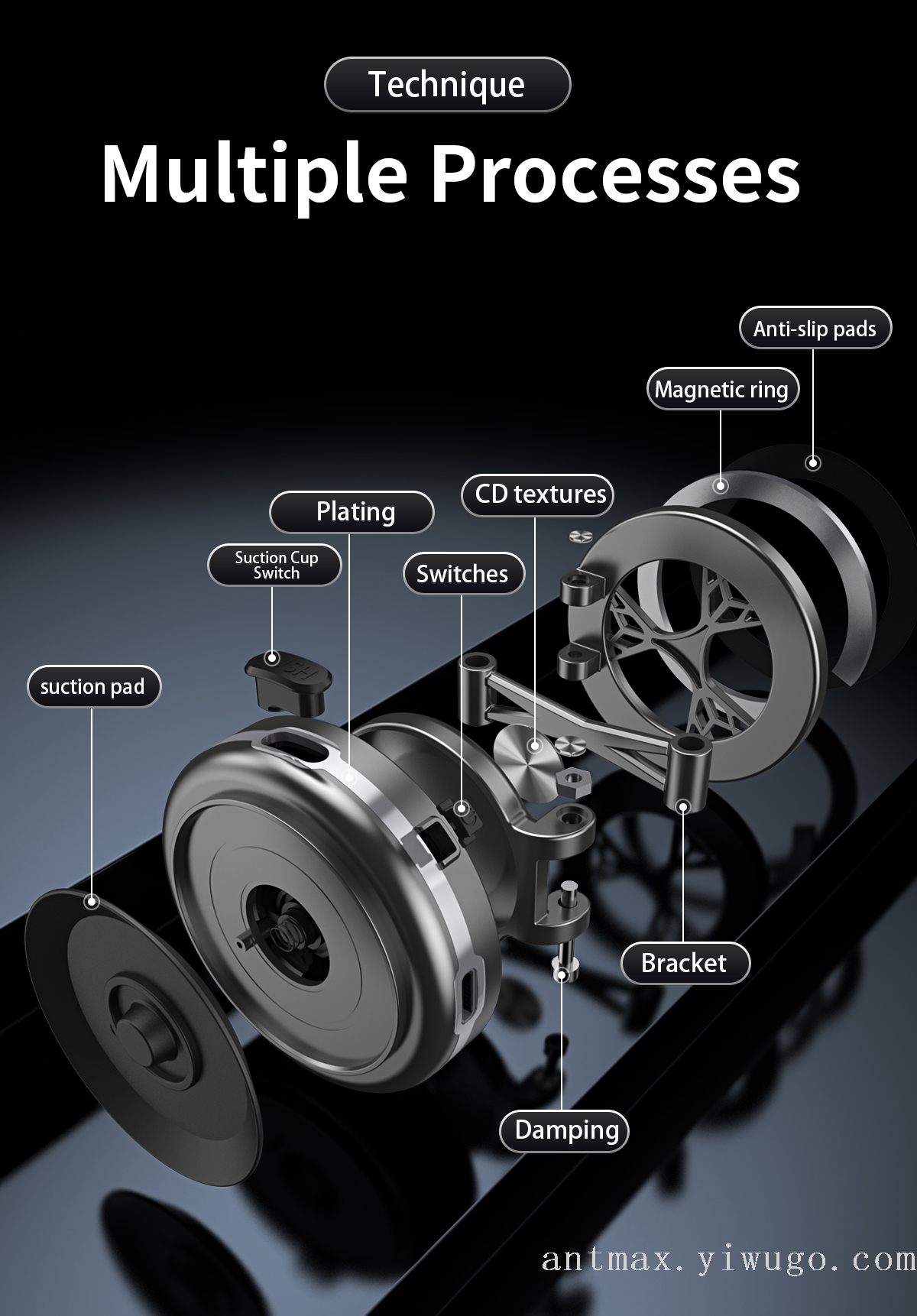 Technique

Multiple Processes

Anti-slip pads

Magnetic ring

CD textures

Plating

Suction Cup Switch

Switches

suction pad

Bracket

Damping

antmax.yiwugo.com