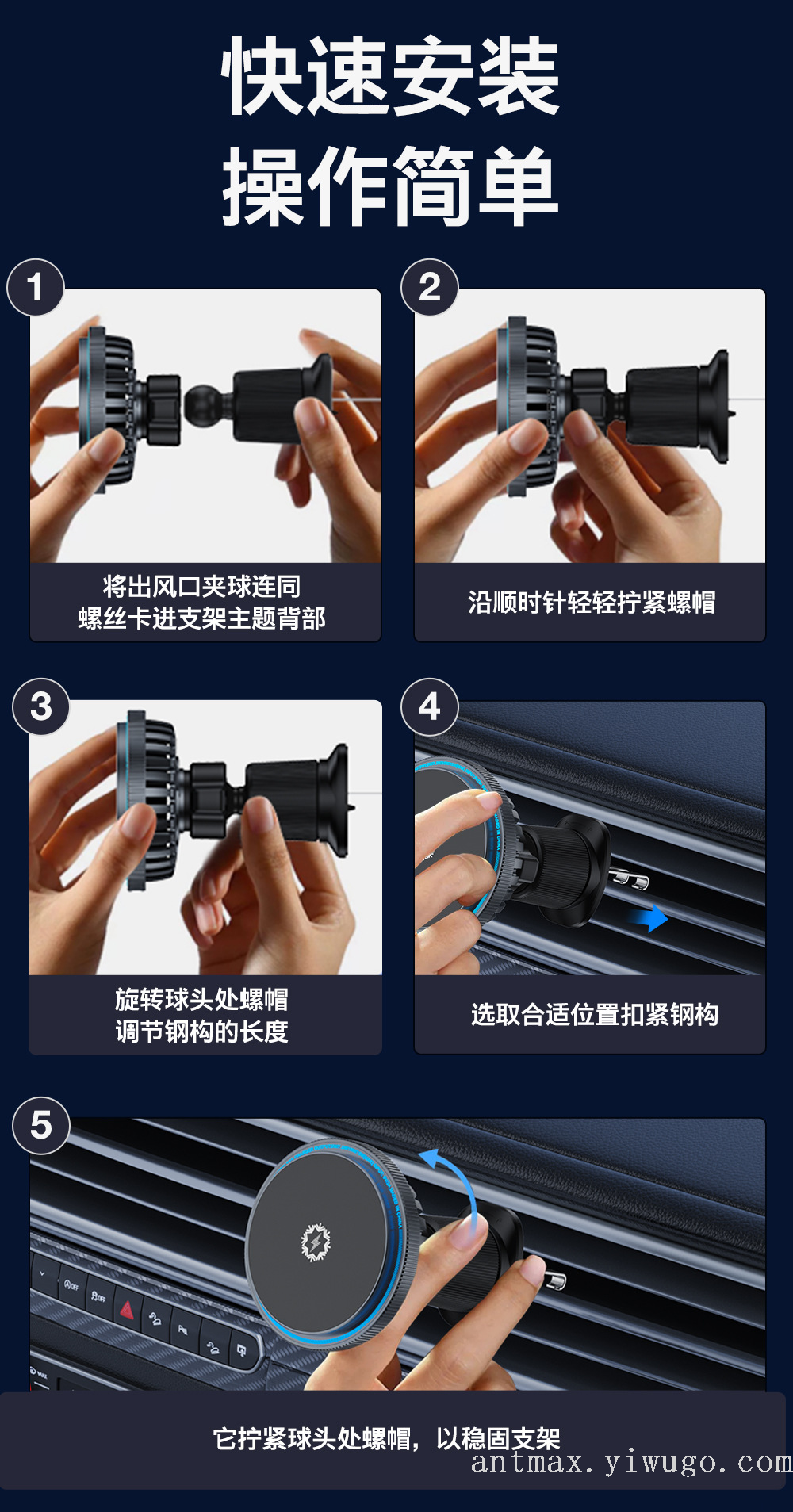 快速安装
操作简单

1
将出风口夹球连同
螺丝卡进支架主题背部

2
沿顺时针轻轻拧紧螺帽

3
旋转球头处螺帽
调节钢构的长度

4
选取合适位置扣紧钢构

5
它拧紧球头处螺帽，以稳固支架

antmax.yiwugo.com