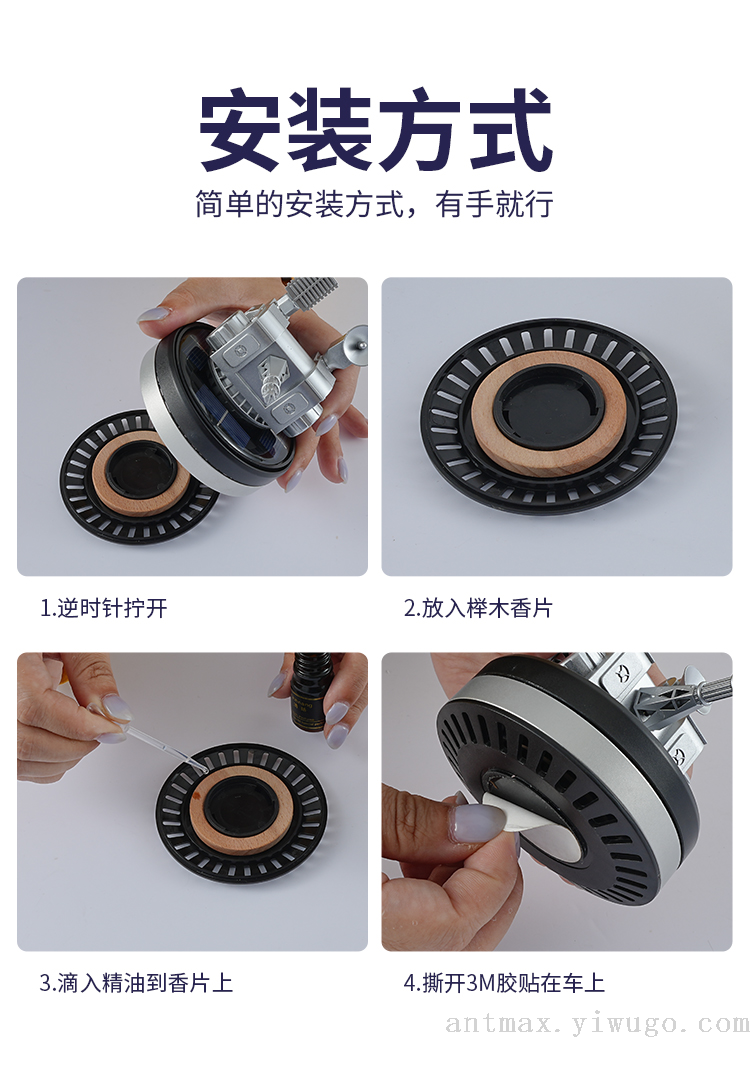 安装方式

简单的安装方式，有手就行

1.逆时针拧开

2.放入榉木香片

3.滴入精油到香片上

4.撕开3M胶贴在车上

antmax.yiwugo.com