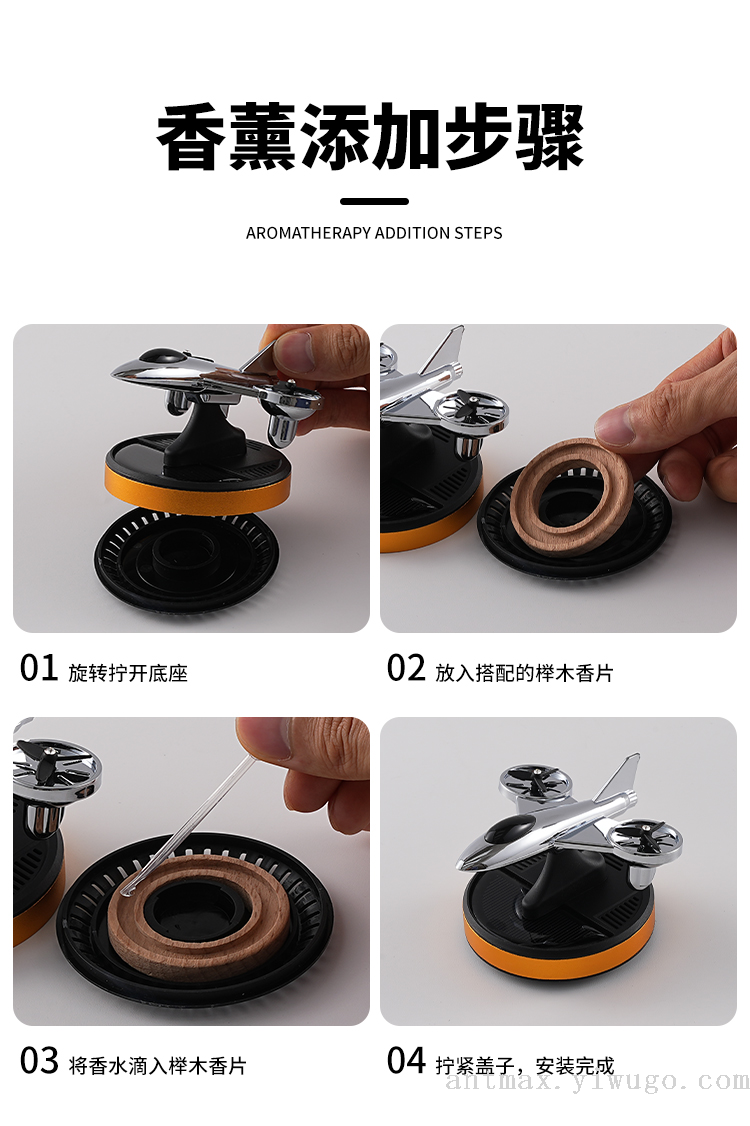 香薰添加步骤

AROMATHERAPY ADDITION STEPS

01 旋转拧开底座

02 放入搭配的榉木香片

03 将香水滴入榉木香片

04 拧紧盖子，安装完成

antmax.yiwugo.com