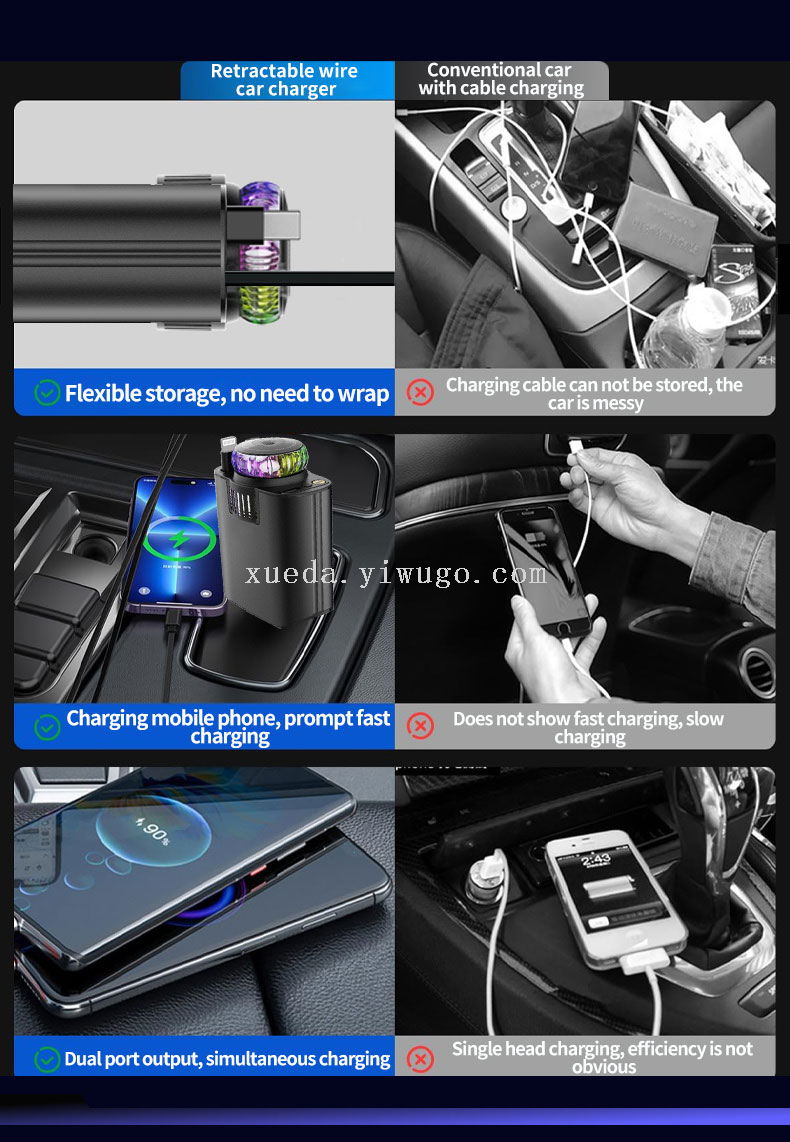 Retractable wire car charger

Conventional car with cable charging

Flexible storage, no need to wrap

Charging cable can not be stored, the car is messy

xueda.yiwugo.com

Charging mobile phone, prompt fast charging

Does not show fast charging, slow charging

90%

2:43

Dual port output, simultaneous charging

Single head charging, efficiency is not obvious