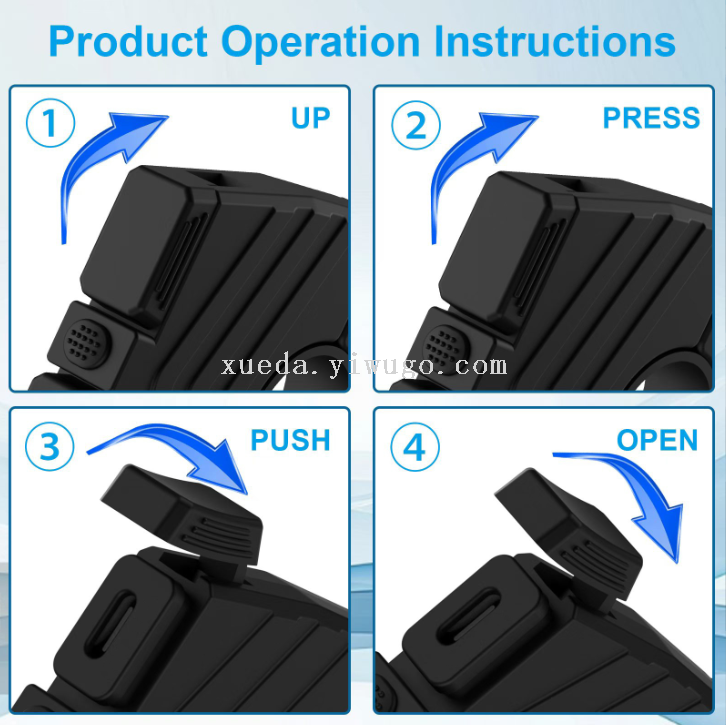 Product Operation Instructions

1 UP

2 PRESS

xueda.yiwugo.com

3 PUSH

4 OPEN