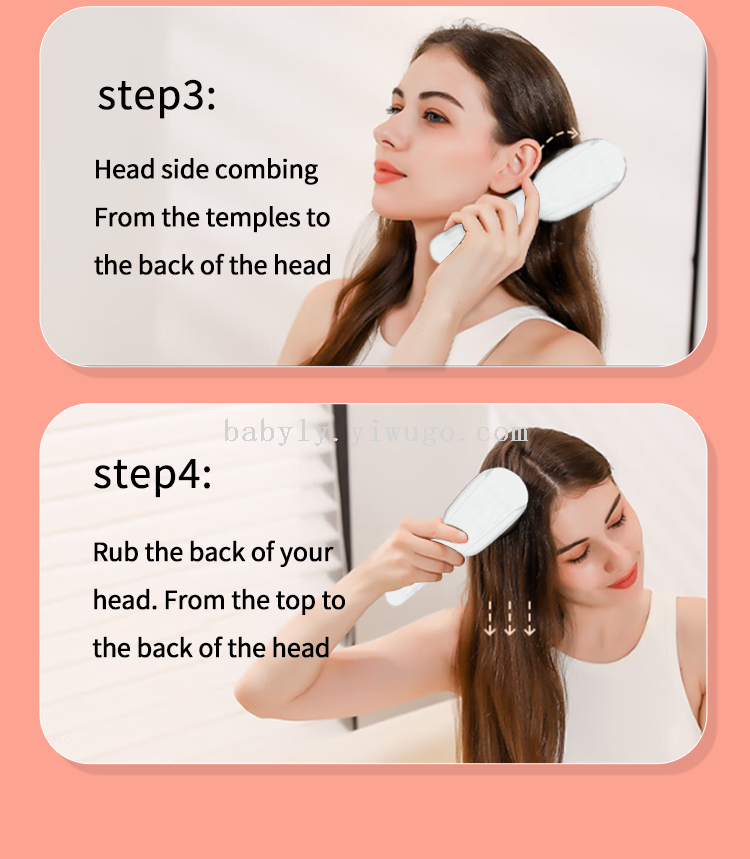 step3:

Head side combing
From the temples to
the back of the head

babyly.yiwugo.com

step4:

Rub the back of your
head. From the top to
the back of the head