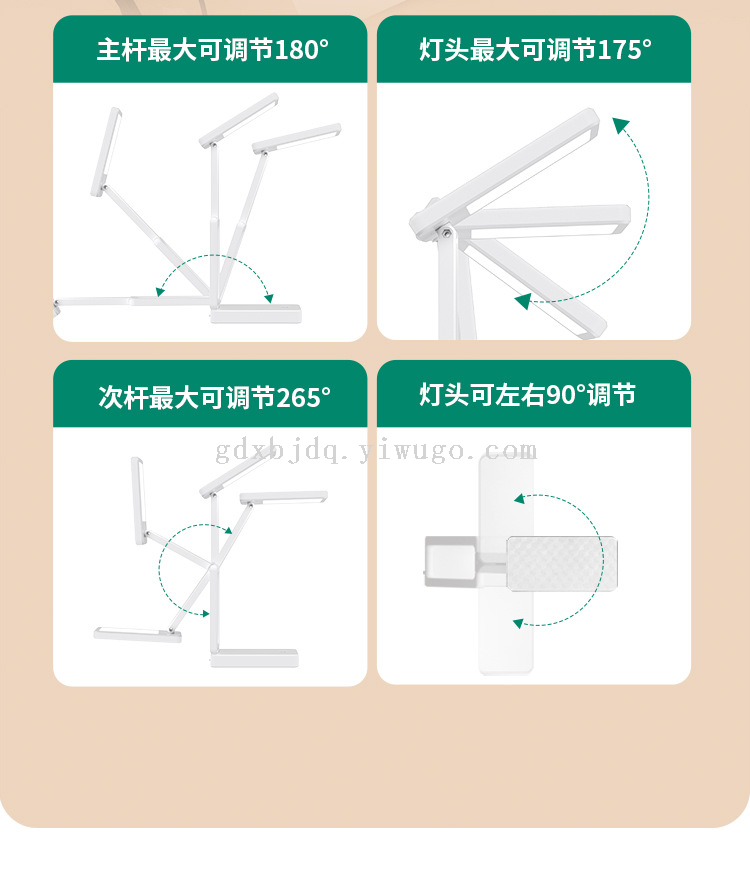 主杆最大可调节180°

灯头最大可调节175°

次杆最大可调节265°

灯头可左右90°调节

gdxbjdq.yiwugo.com