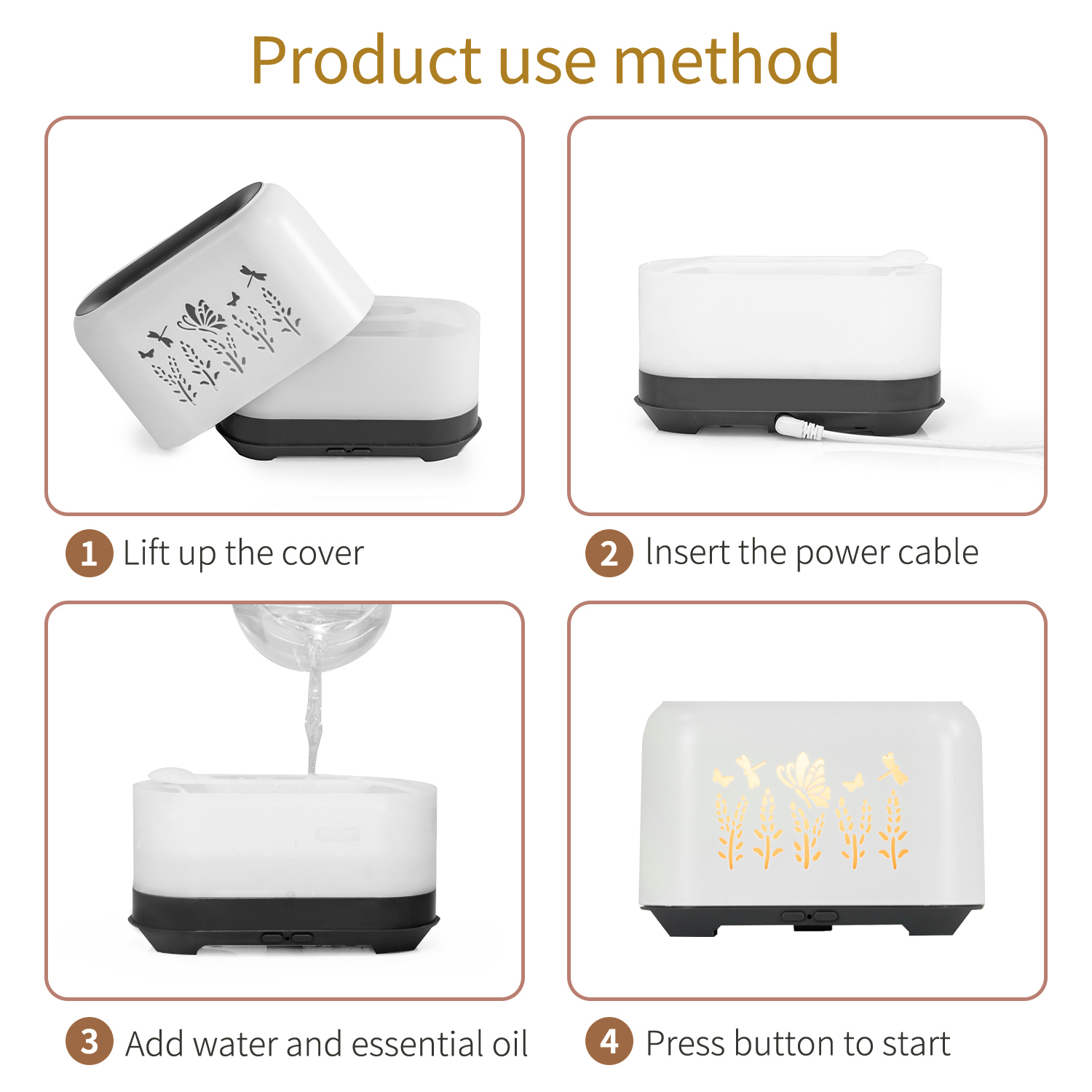 Product use method

1 Lift up the cover

2 Insert the power cable

3 Add water and essential oil

4 Press button to start