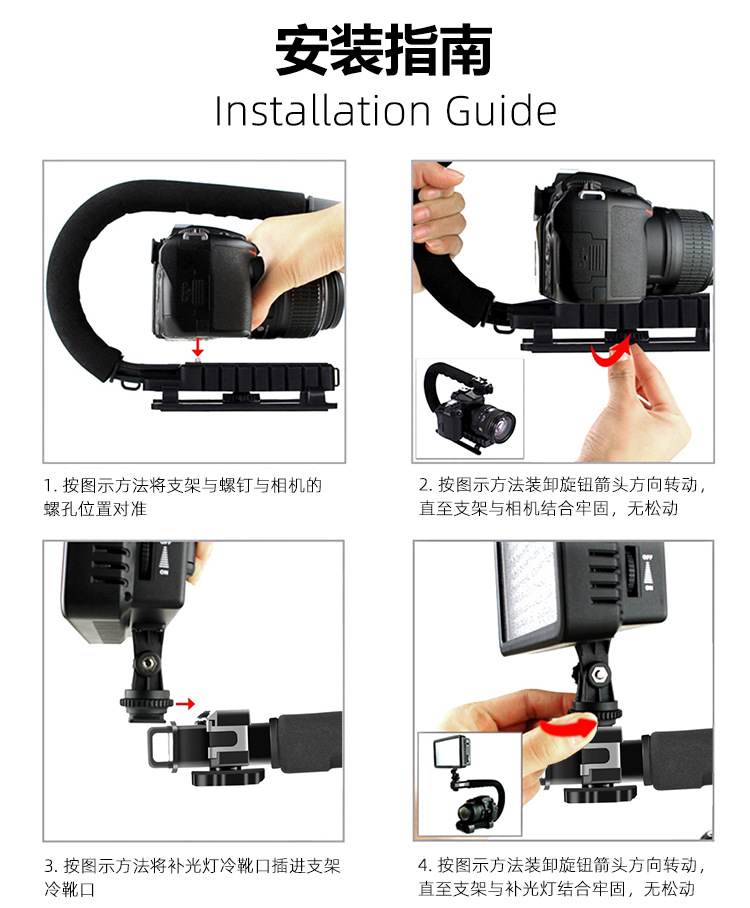 安装指南
Installation Guide

1. 按图示方法将支架与螺钉与相机的螺孔位置对准

2. 按图示方法装卸旋钮箭头方向转动，直至支架与相机结合牢固，无松动

OFF
ON

3. 按图示方法将补光灯冷靴口插进支架冷靴口

OFF
ON

4. 按图示方法装卸旋钮箭头方向转动，直至支架与补光灯结合牢固，无松动