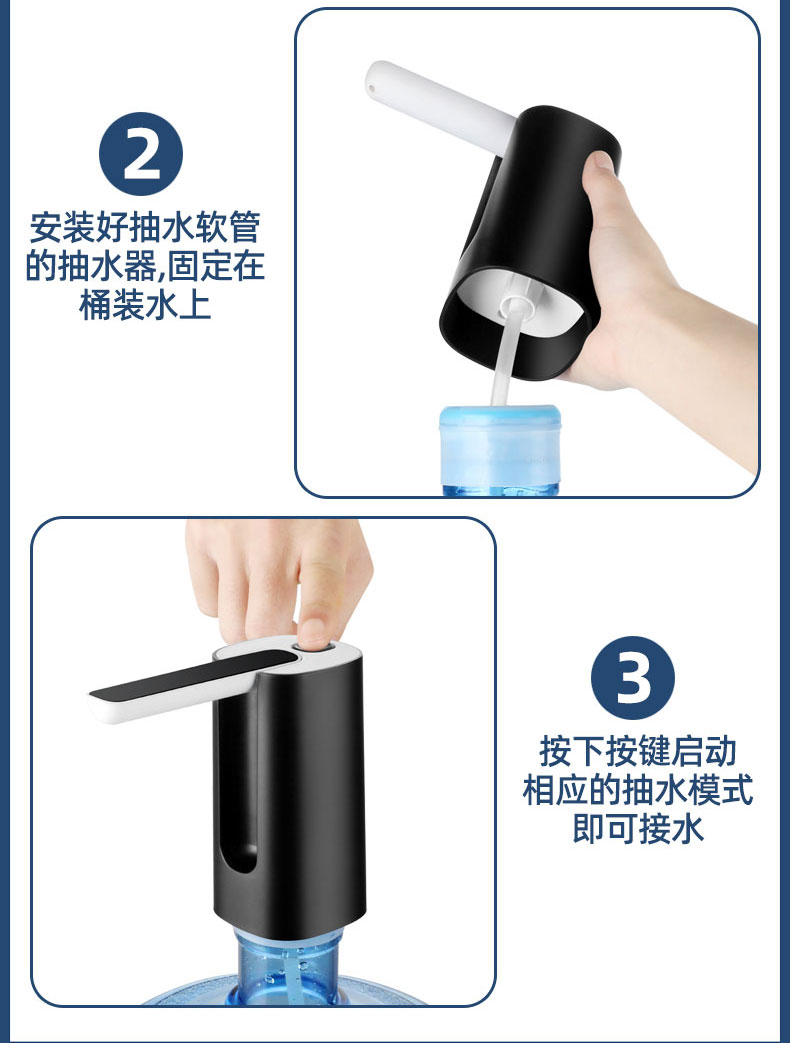 2

安装好抽水软管的抽水器,固定在桶装水上

3

按下按键启动相应的抽水模式即可接水