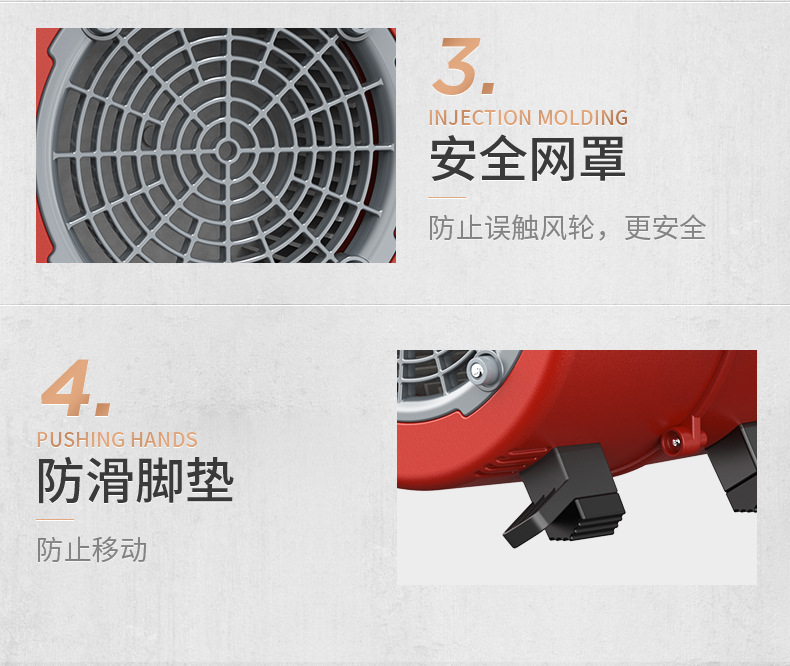 3.

INJECTION MOLDING

安全网罩

防止误触风轮，更安全

4.

PUSHING HANDS

防滑脚垫

防止移动