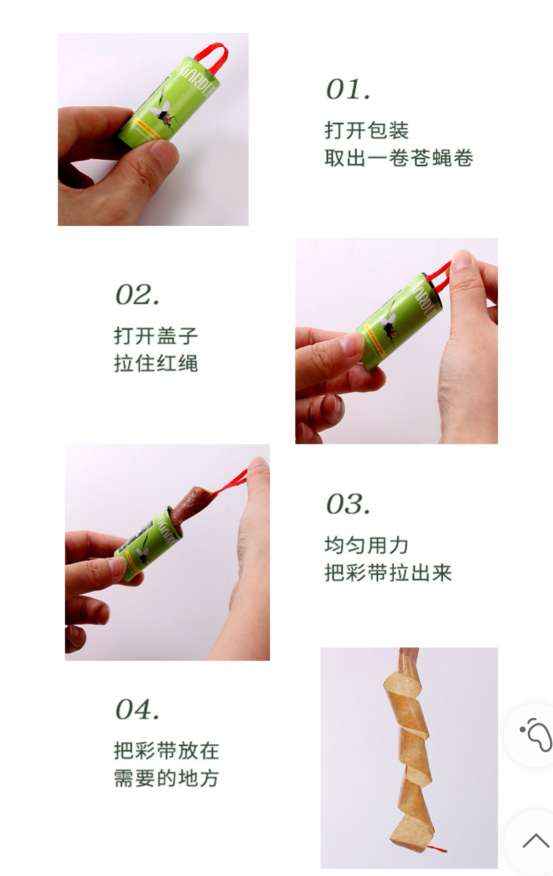 01.
打开包装
取出一卷苍蝇卷

02.
打开盖子
拉住红绳

03.
均匀用力
把彩带拉出来

04.
把彩带放在
需要的地方