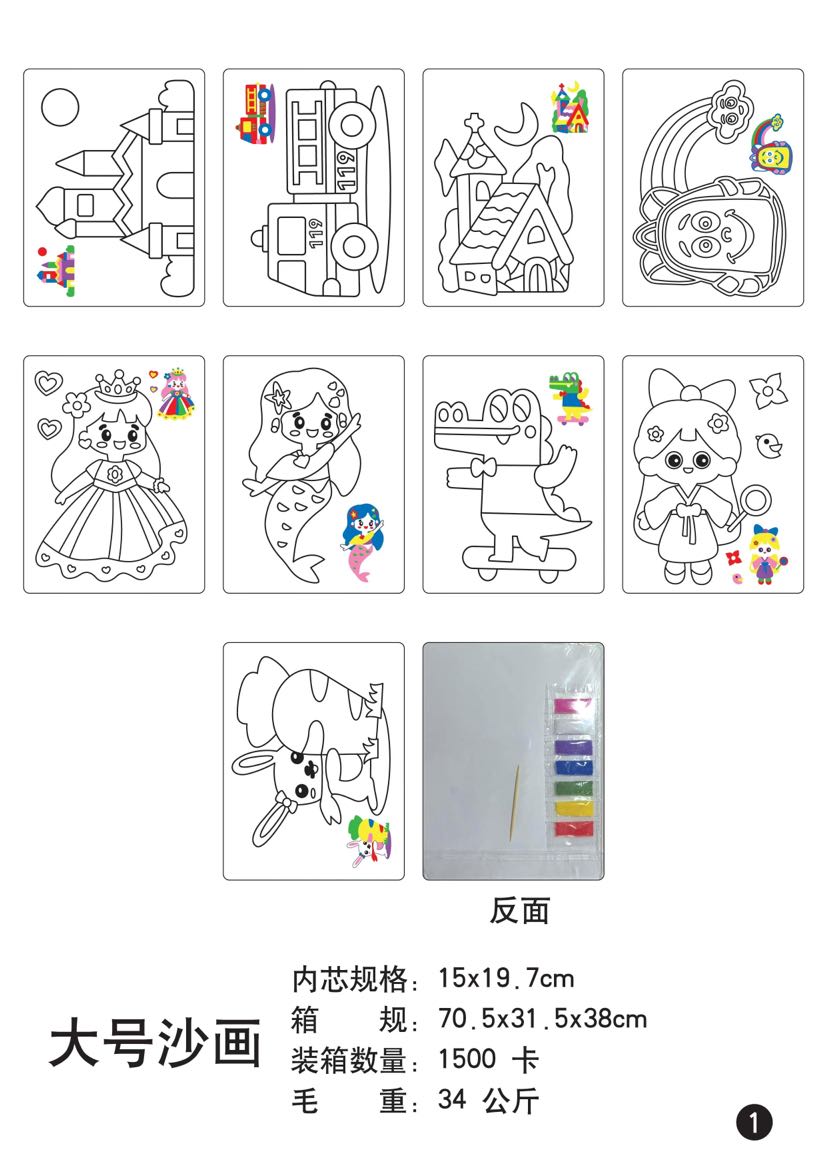 119

119

反面

大号沙画

内芯规格：15x19.7cm
箱　　规：70.5x31.5x38cm
装箱数量：1500 卡
毛　　重：34 公斤

1