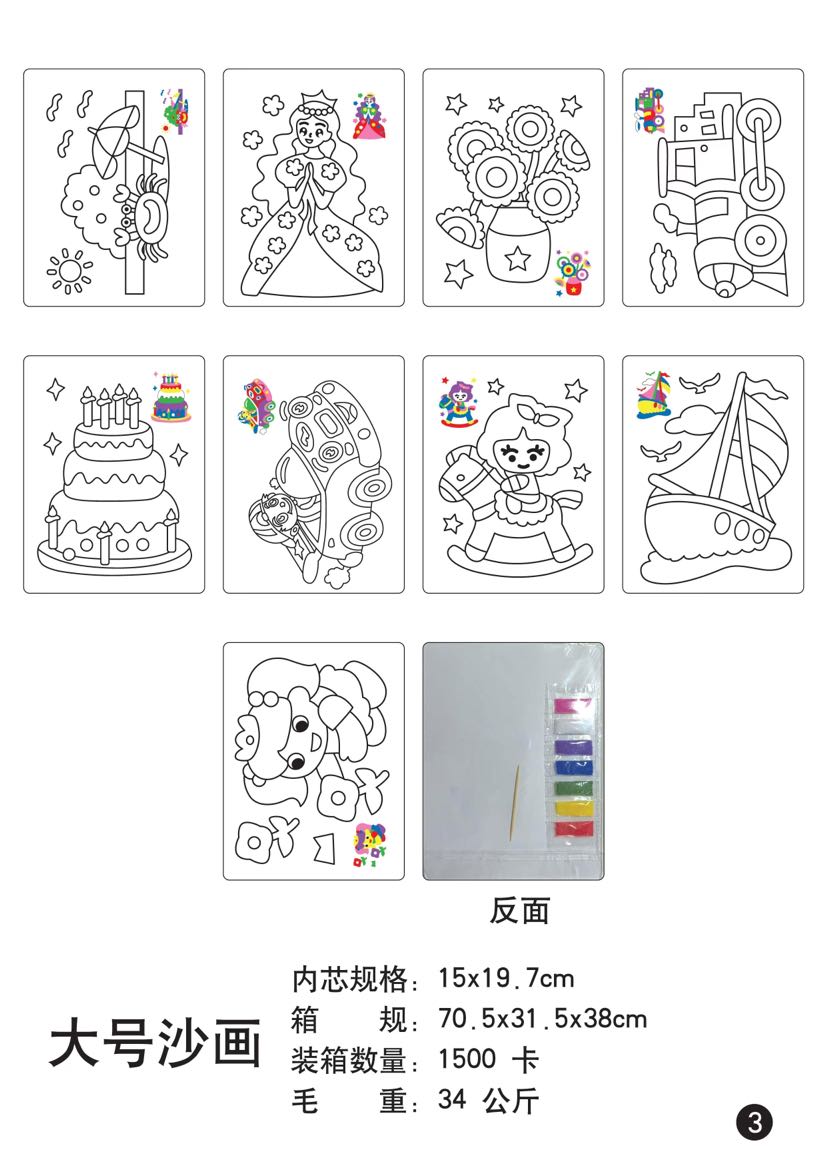 反面

大号沙画

内芯规格：15x19.7cm
箱　　规：70.5x31.5x38cm
装箱数量：1500 卡
毛　　重：34 公斤

3