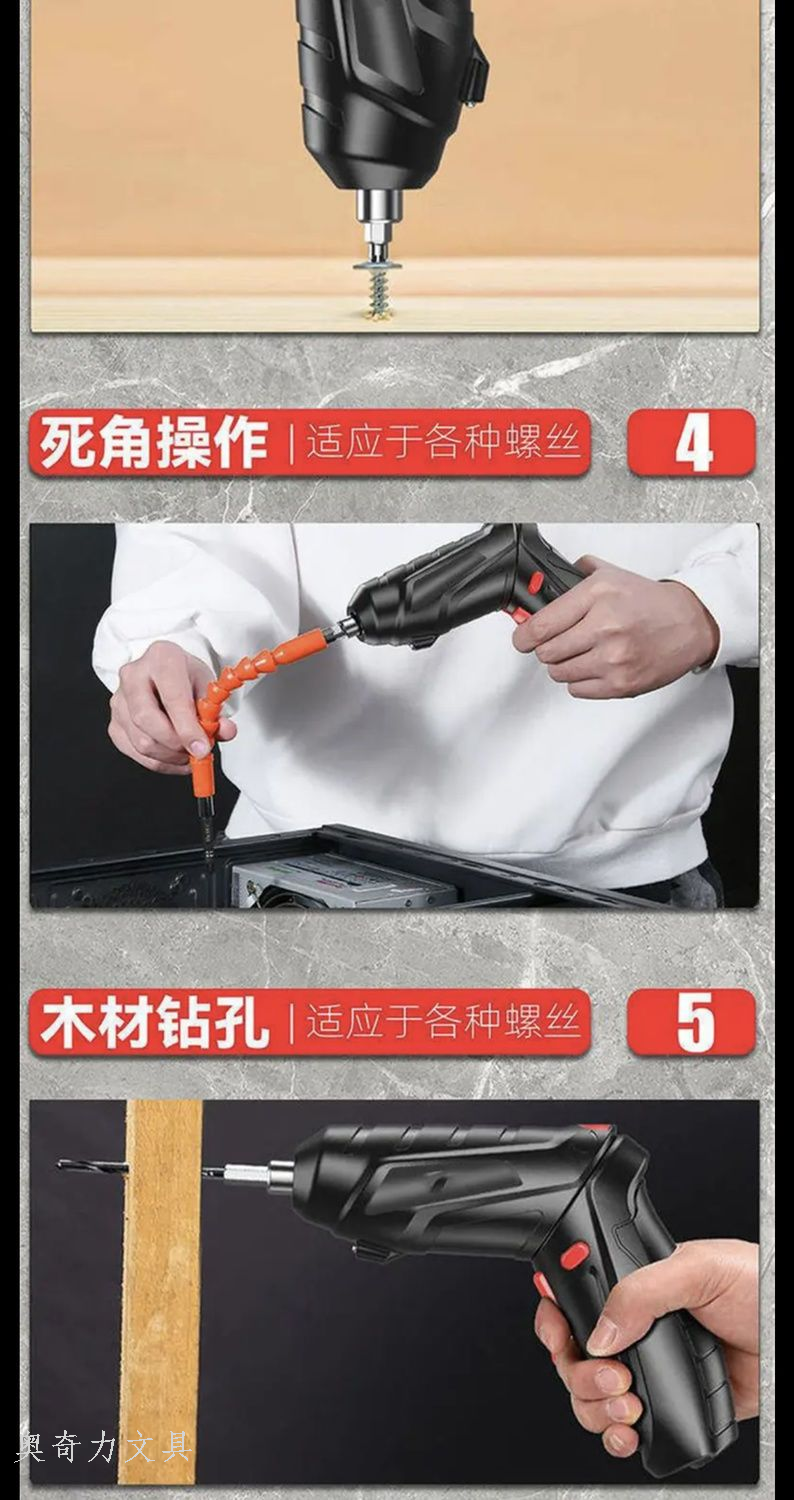 死角操作 | 适应于各种螺丝

4

木材钻孔 | 适应于各种螺丝

5

奥奇力文具