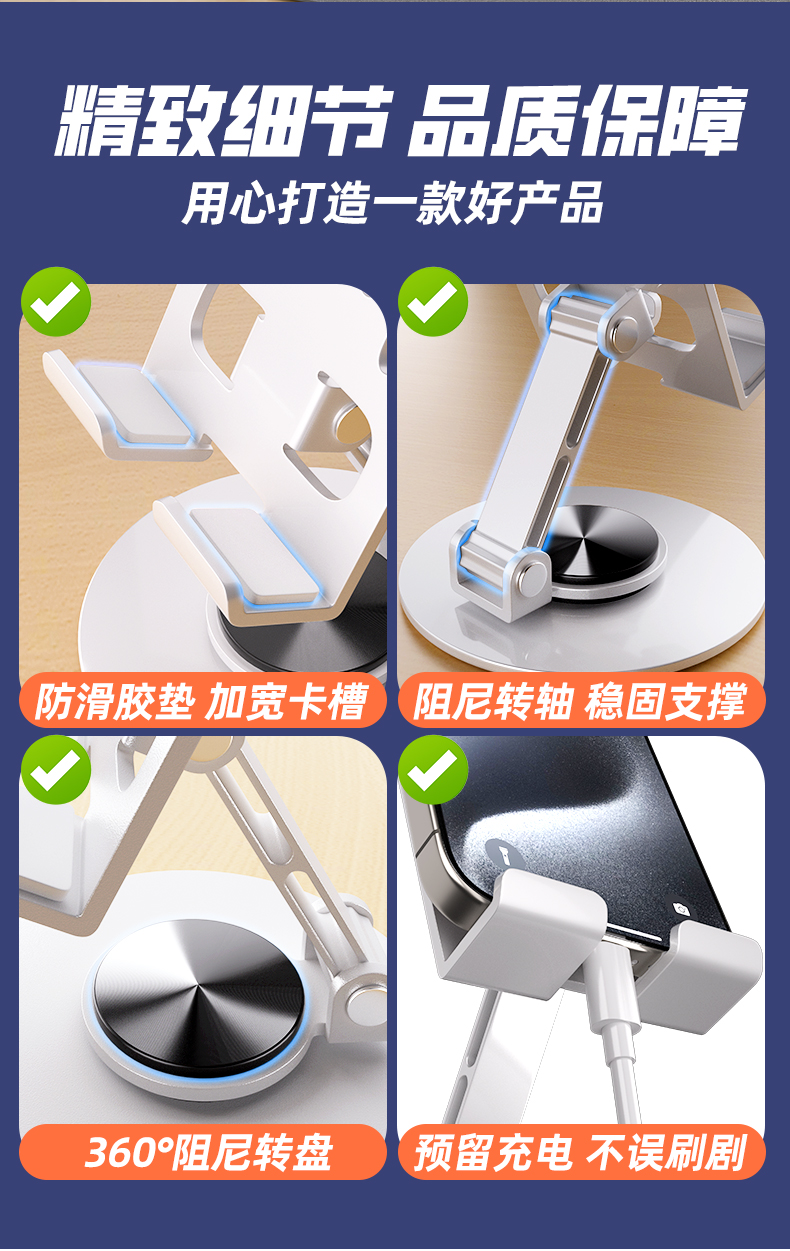 精致细节 品质保障
用心打造一款好产品

防滑胶垫 加宽卡槽

阻尼转轴 稳固支撑

360°阻尼转盘

预留充电 不误刷剧