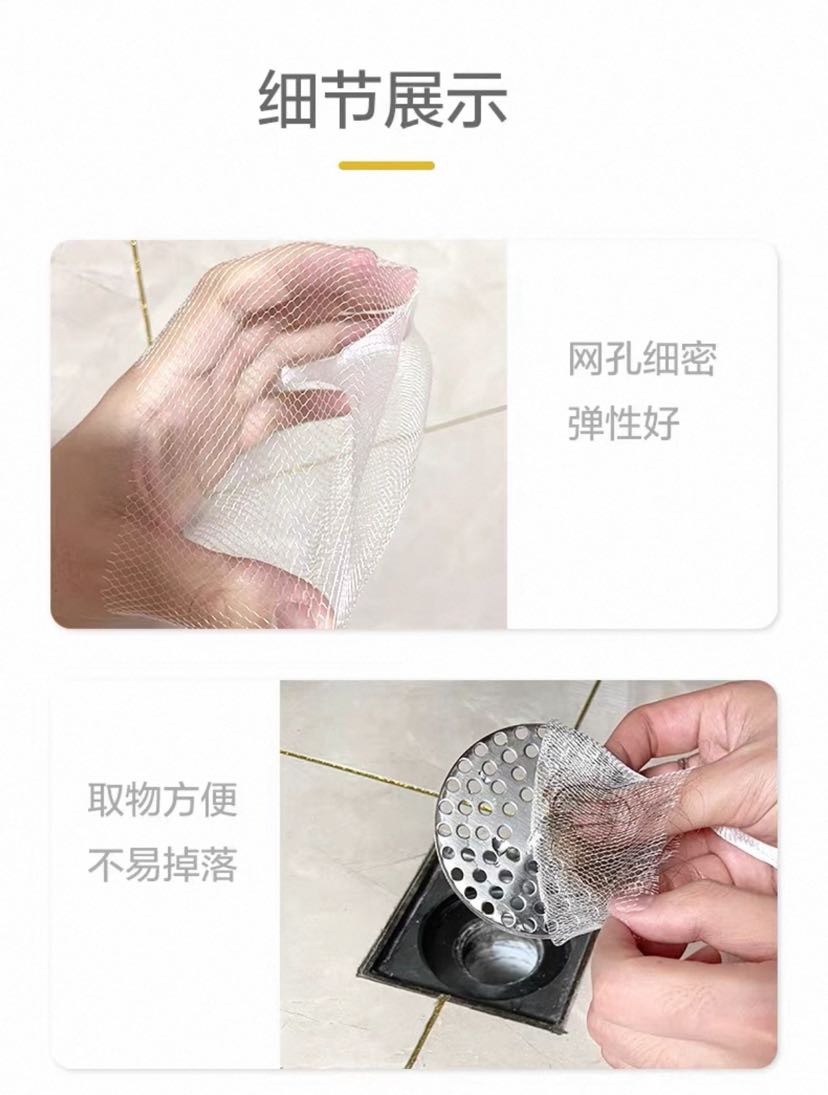 细节展示

网孔细密
弹性好

取物方便
不易掉落