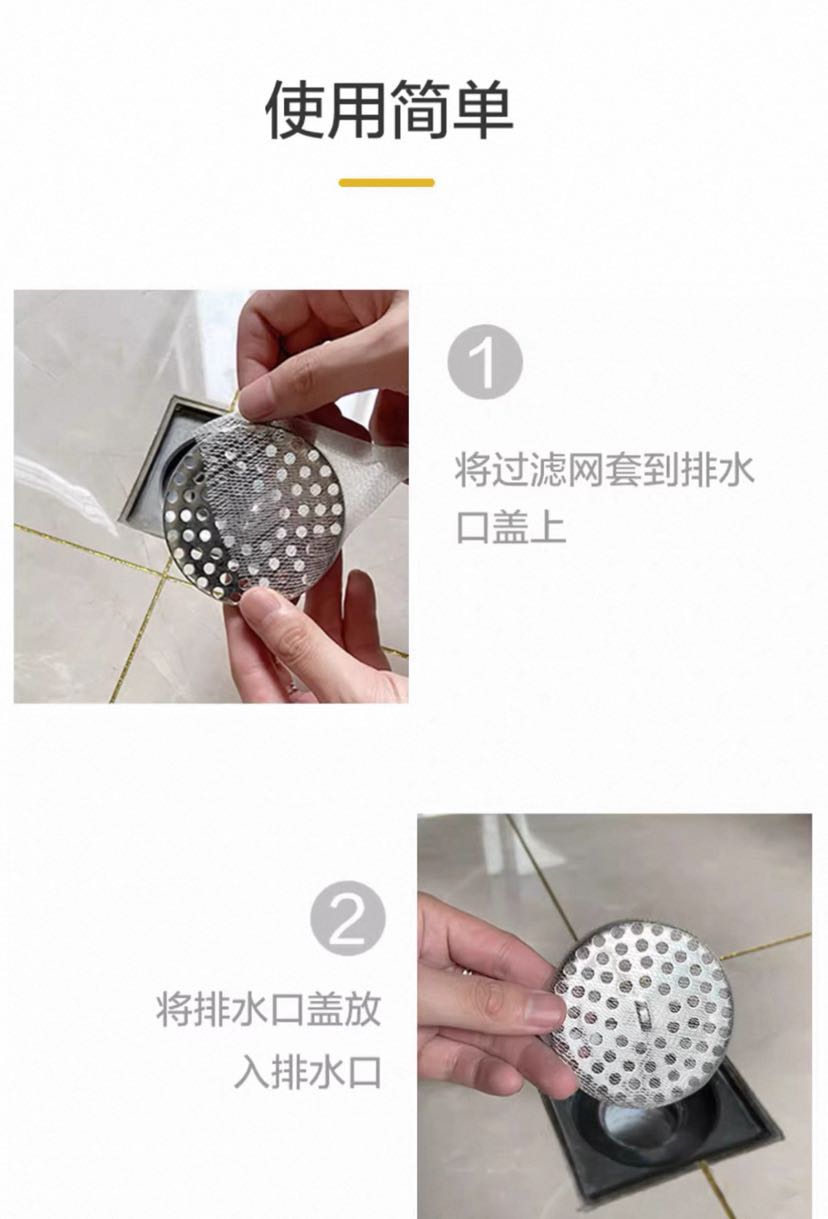 使用简单

1

将过滤网套到排水口盖上

2

将排水口盖放入排水口