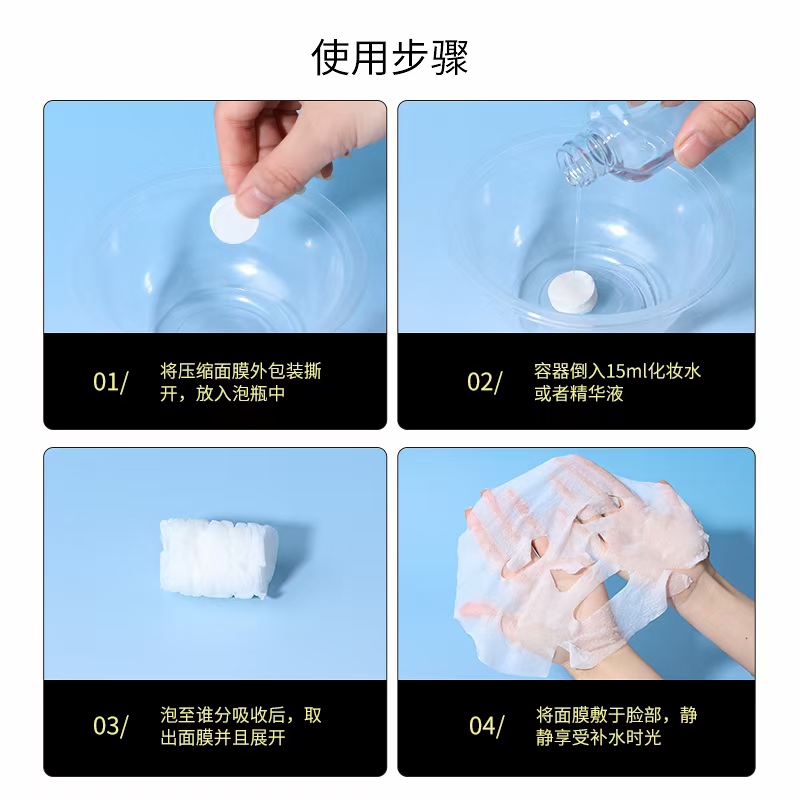 使用步骤

01/ 将压缩面膜外包装撕开，放入泡瓶中

02/ 容器倒入15ml化妆水或者精华液

03/ 泡至谁分吸收后，取出面膜并且展开

04/ 将面膜敷于脸部，静静享受补水时光