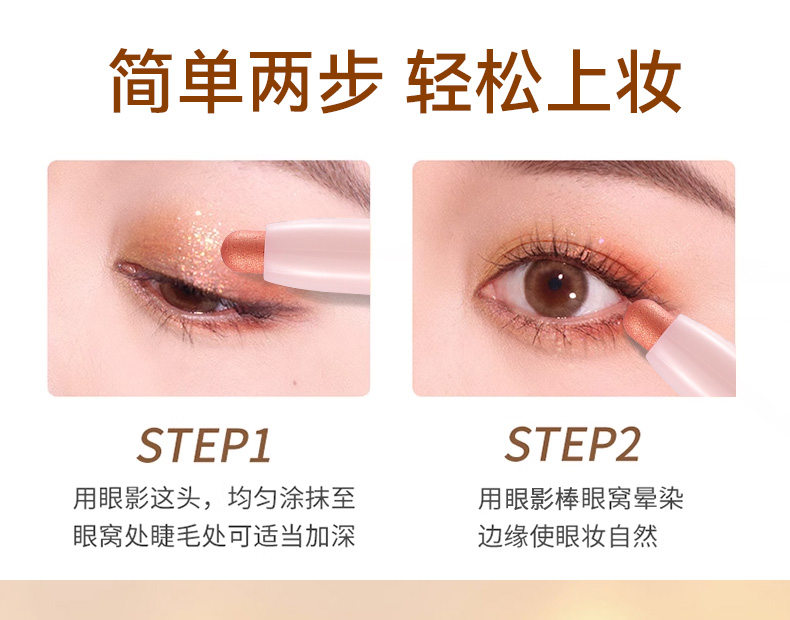 简单两步 轻松上妆

STEP1

用眼影这头，均匀涂抹至眼窝处睫毛处可适当加深

STEP2

用眼影棒眼窝晕染边缘使眼妆自然