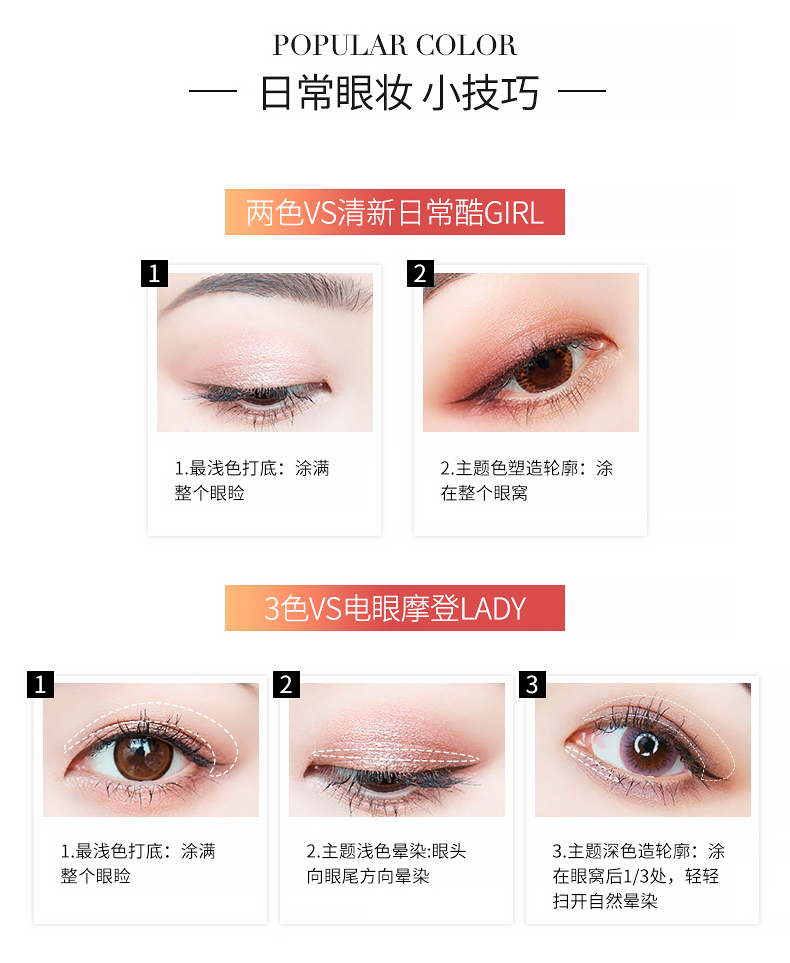 POPULAR COLOR

— 日常眼妆 小技巧 —

两色VS清新日常酷GIRL

1

1.最浅色打底：涂满整个眼睑

2

2.主题色塑造轮廓：涂在整个眼窝

3色VS电眼摩登LADY

1

1.最浅色打底：涂满整个眼睑

2

2.主题浅色晕染:眼头向眼尾方向晕染

3

3.主题深色造轮廓：涂在眼窝后1/3处，轻轻扫开自然晕染