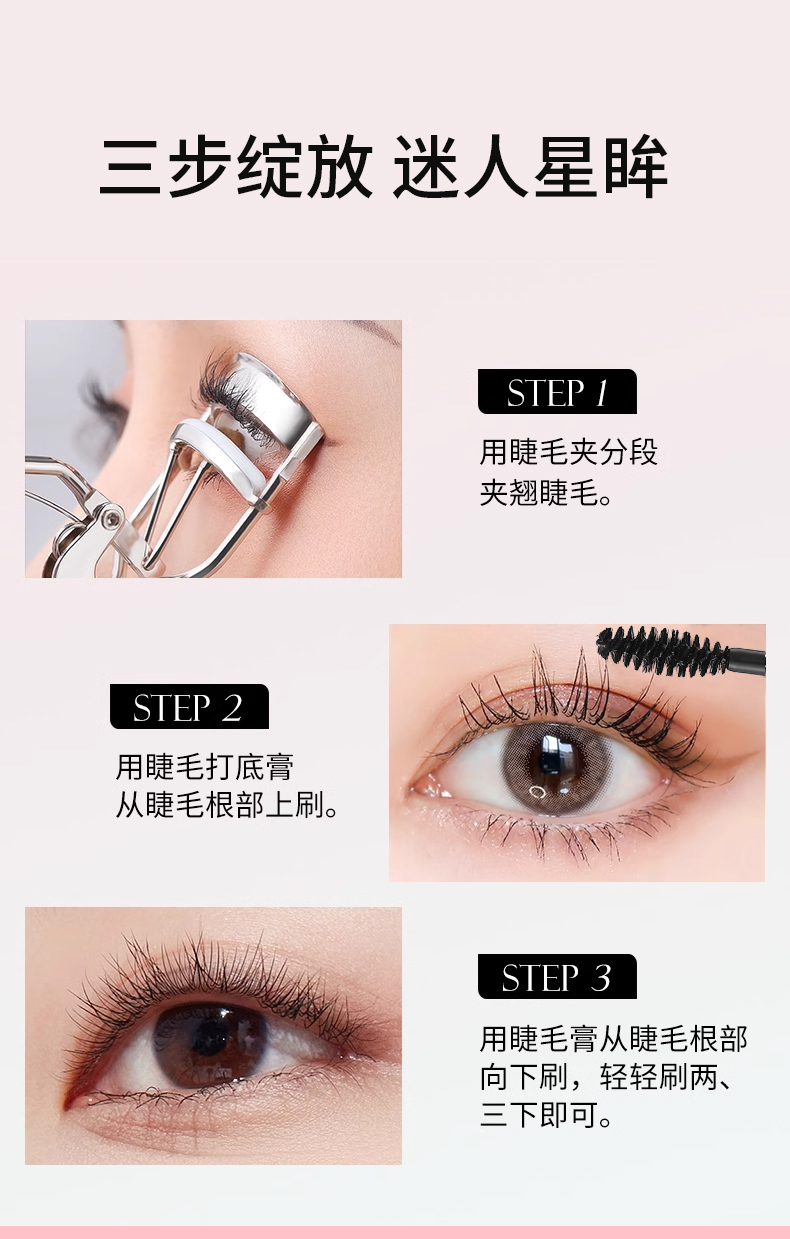 三步绽放 迷人星眸

STEP 1
用睫毛夹分段夹翘睫毛。

STEP 2
用睫毛打底膏从睫毛根部上刷。

STEP 3
用睫毛膏从睫毛根部向下刷，轻轻刷两、三下即可。