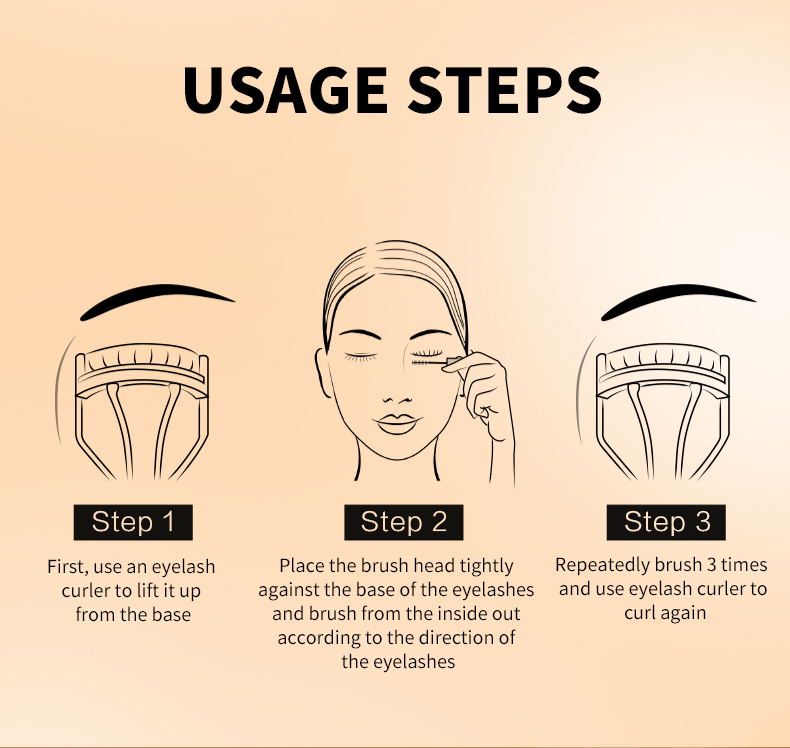 USAGE STEPS

Step 1

First, use an eyelash curler to lift it up from the base

Step 2

Place the brush head tightly against the base of the eyelashes and brush from the inside out according to the direction of the eyelashes

Step 3

Repeatedly brush 3 times and use eyelash curler to curl again