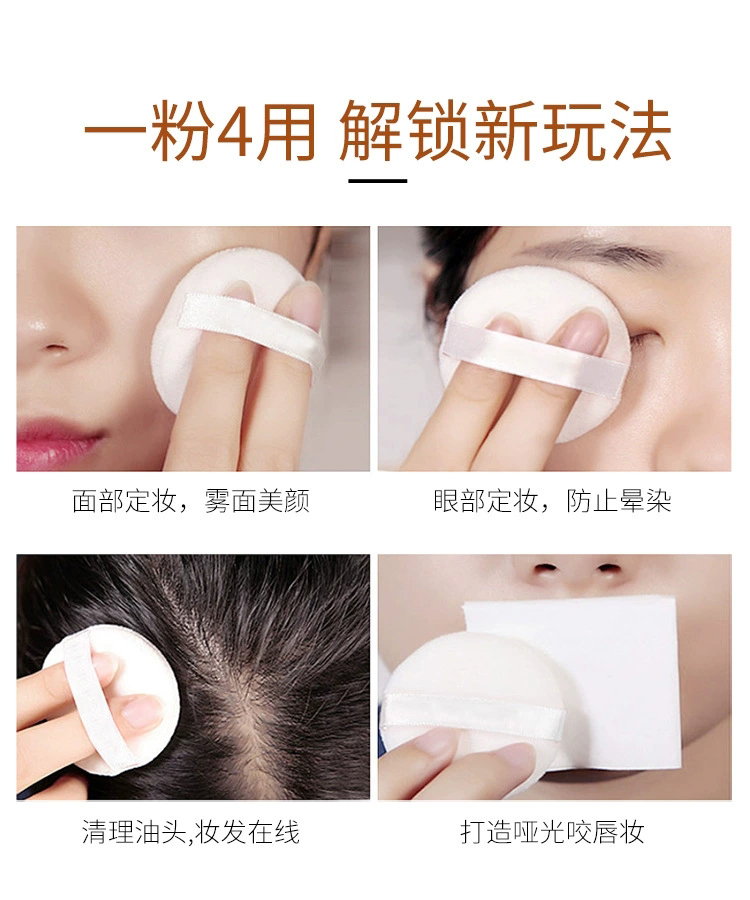 一粉4用 解锁新玩法

面部定妆，雾面美颜

眼部定妆，防止晕染

清理油头,妆发在线

打造哑光咬唇妆