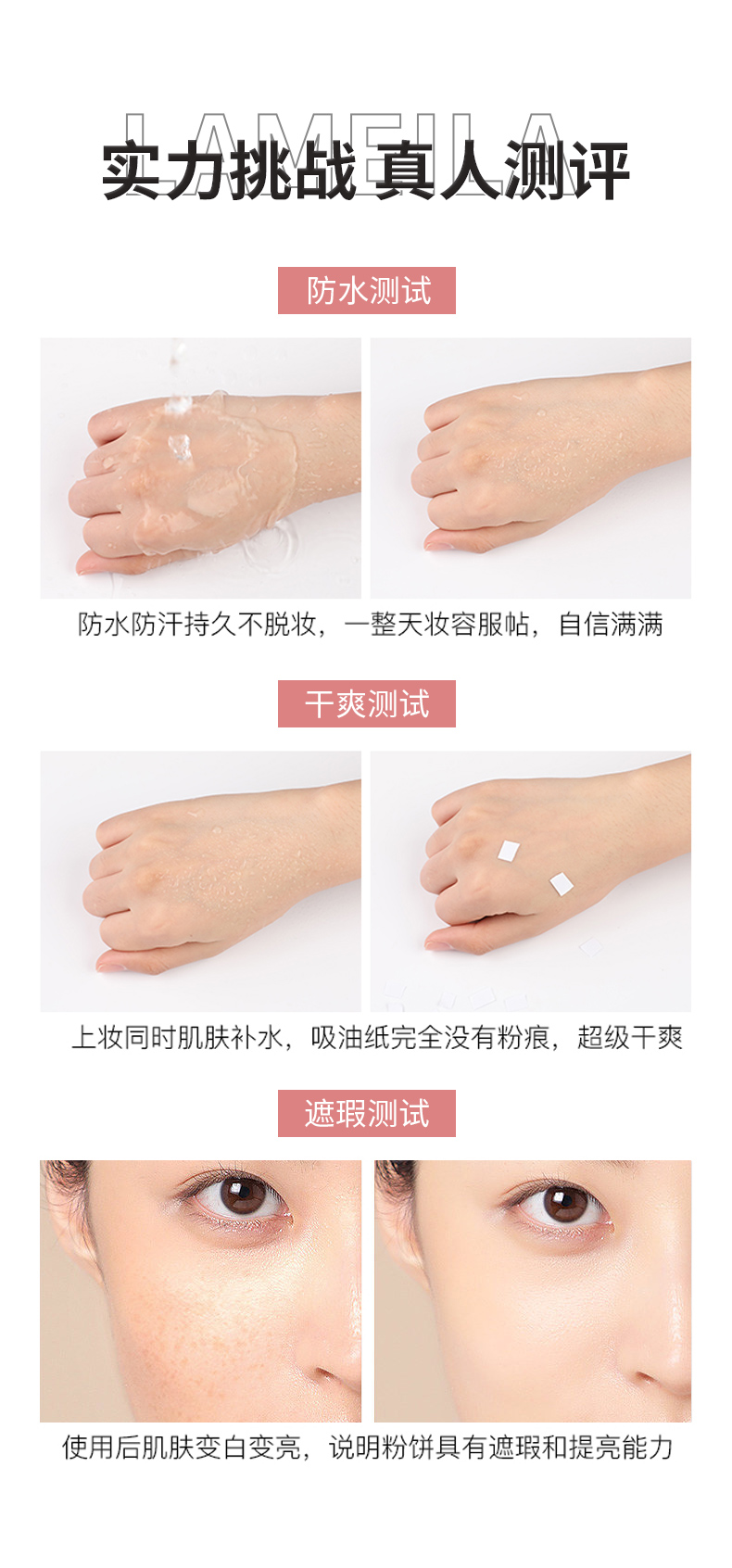 LAMEILA

实力挑战 真人测评

防水测试

防水防汗持久不脱妆，一整天妆容服帖，自信满满

干爽测试

上妆同时肌肤补水，吸油纸完全没有粉痕，超级干爽

遮瑕测试

使用后肌肤变白变亮，说明粉饼具有遮瑕和提亮能力